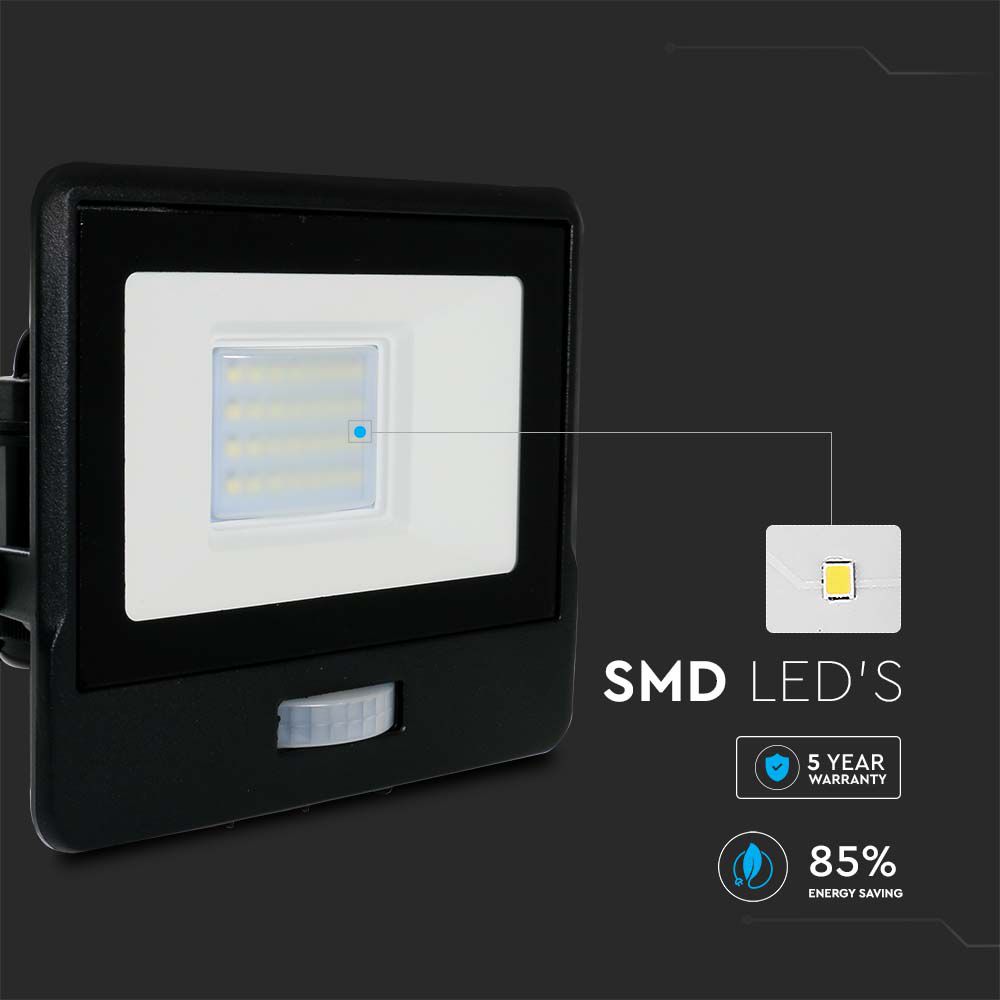 SMD LED'S

5 YEAR
WARRANTY

85%
ENERGY SAVING