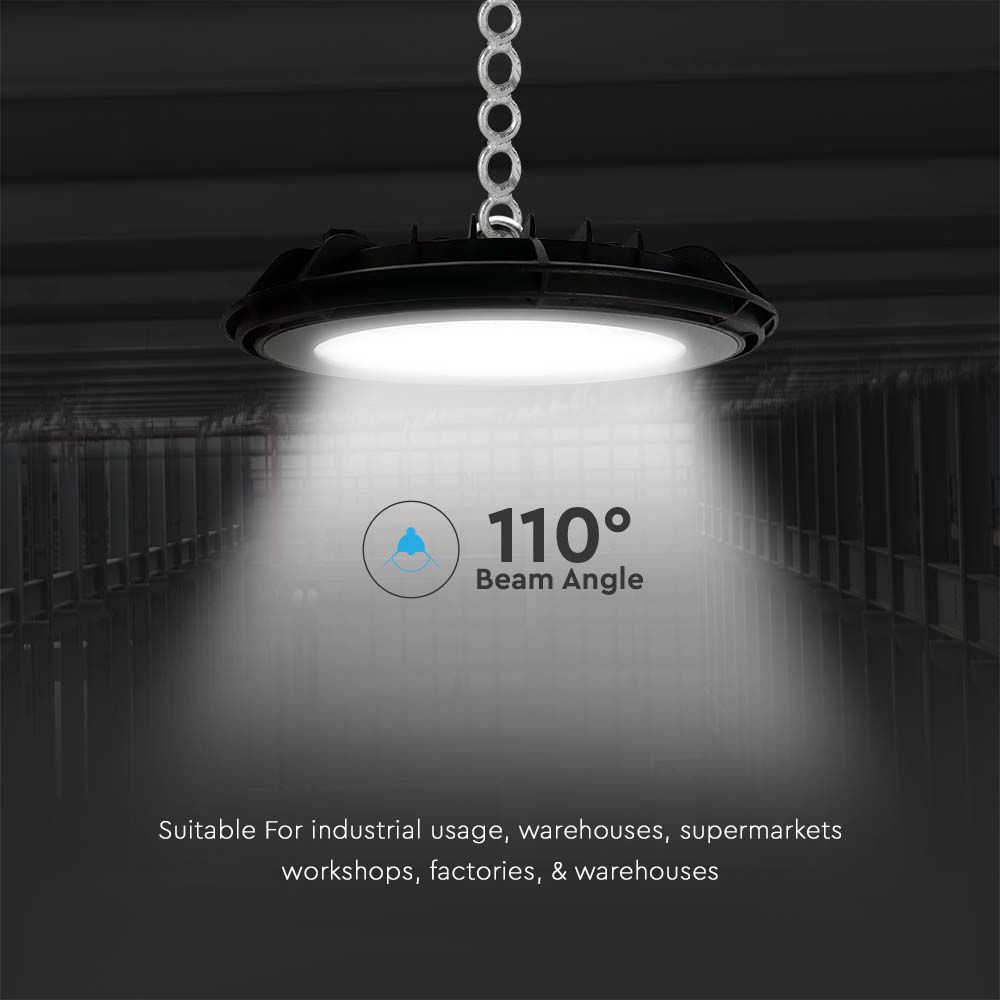 110°
Beam Angle

Suitable For industrial usage, warehouses, supermarkets workshops, factories, & warehouses