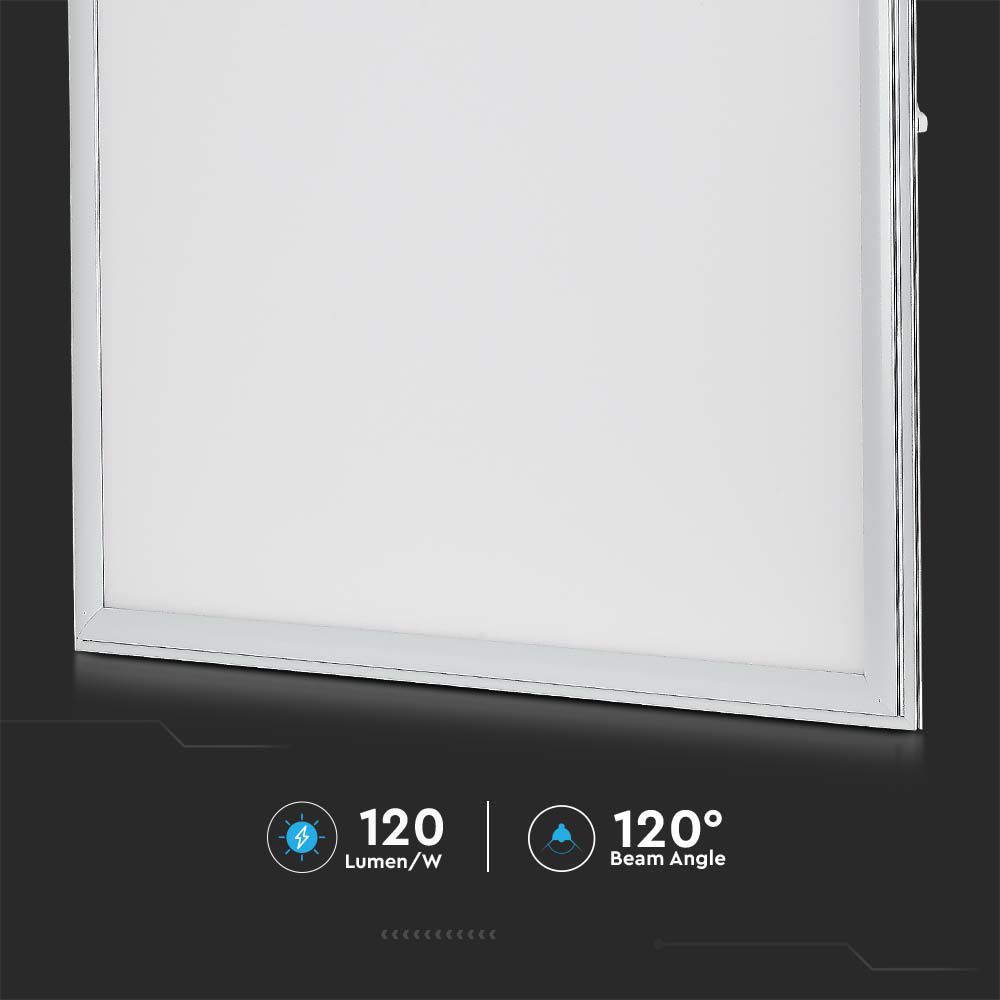 120
Lumen/W

120°
Beam Angle