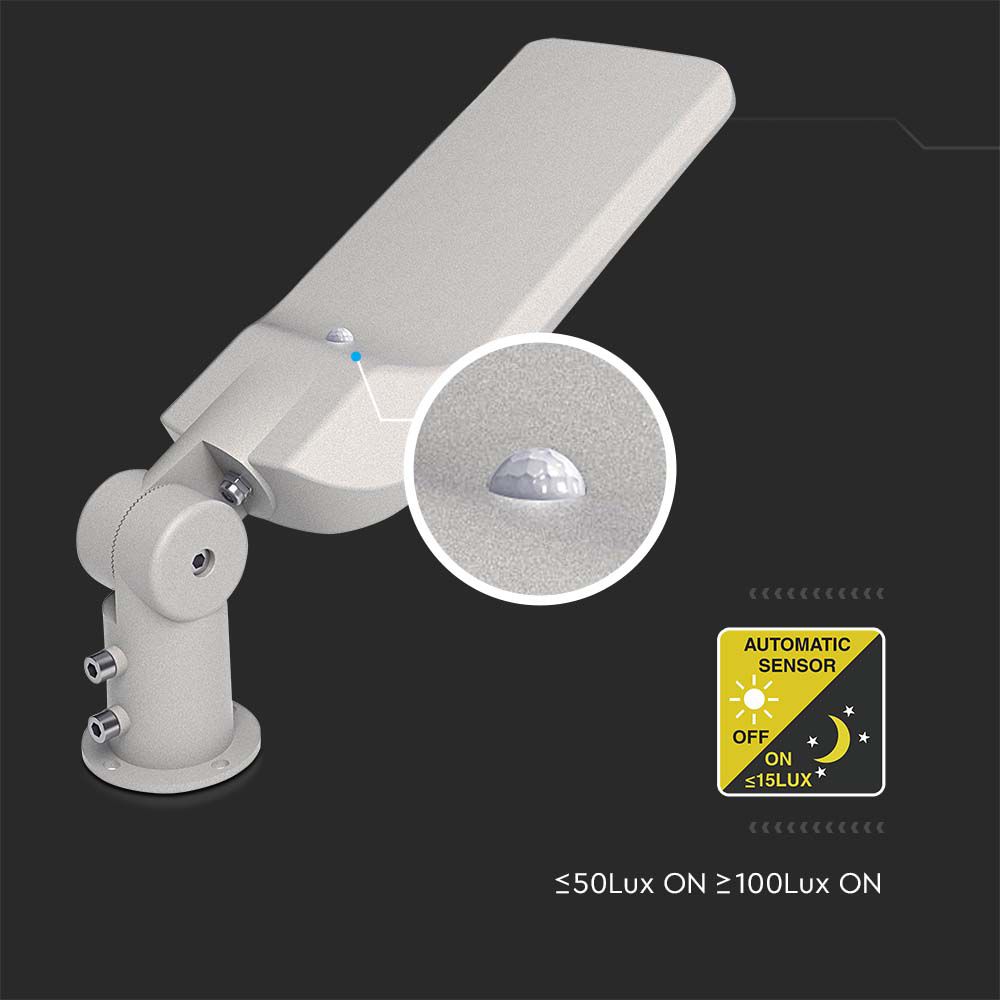 AUTOMATIC SENSOR

OFF

ON
≤15LUX

≤50Lux ON ≥100Lux ON