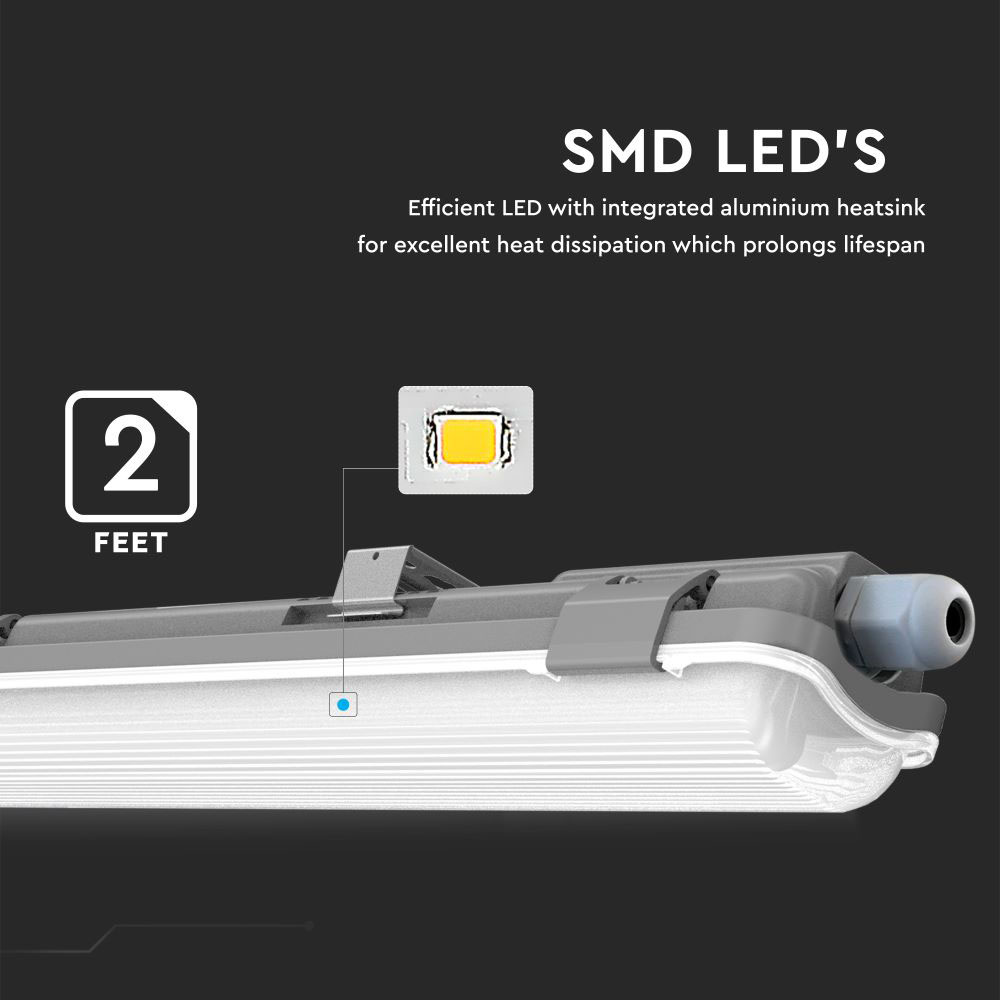 SMD LED'S

Efficient LED with integrated aluminium heatsink for excellent heat dissipation which prolongs lifespan

2

FEET