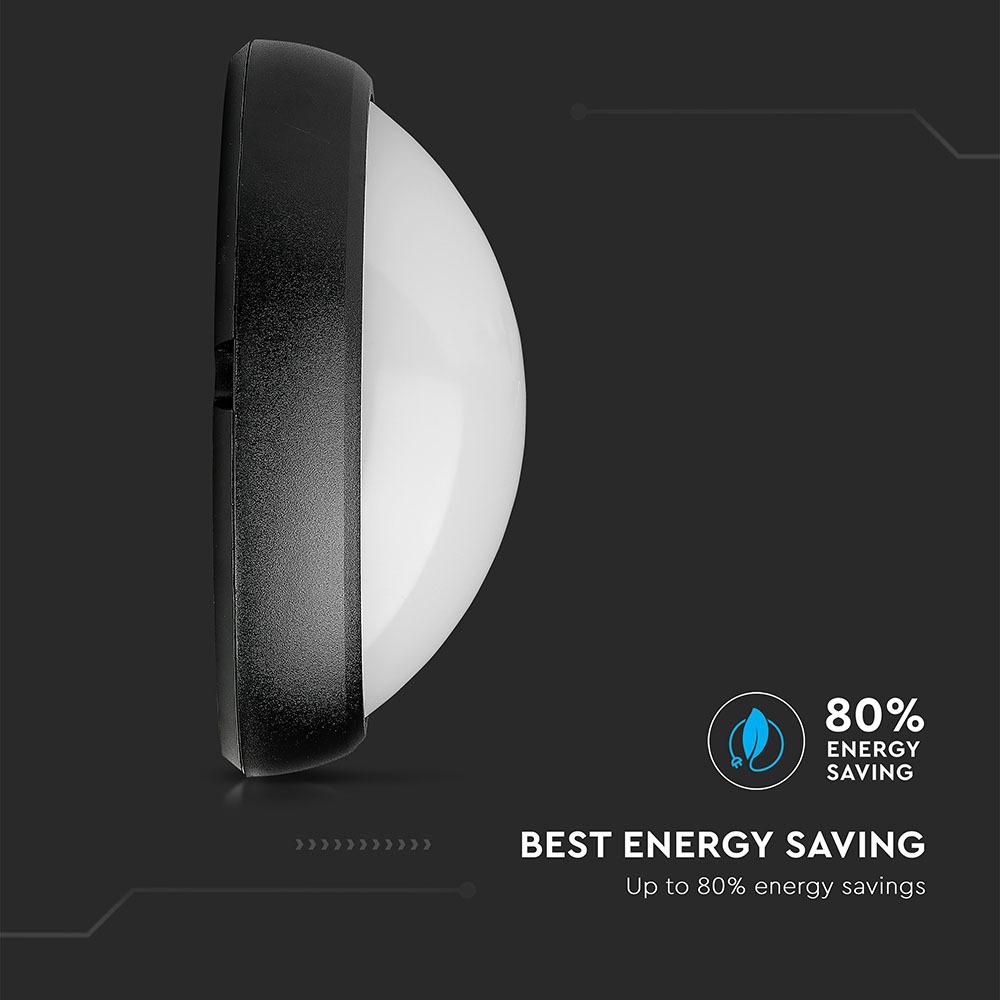 80%
ENERGY
SAVING

BEST ENERGY SAVING
Up to 80% energy savings