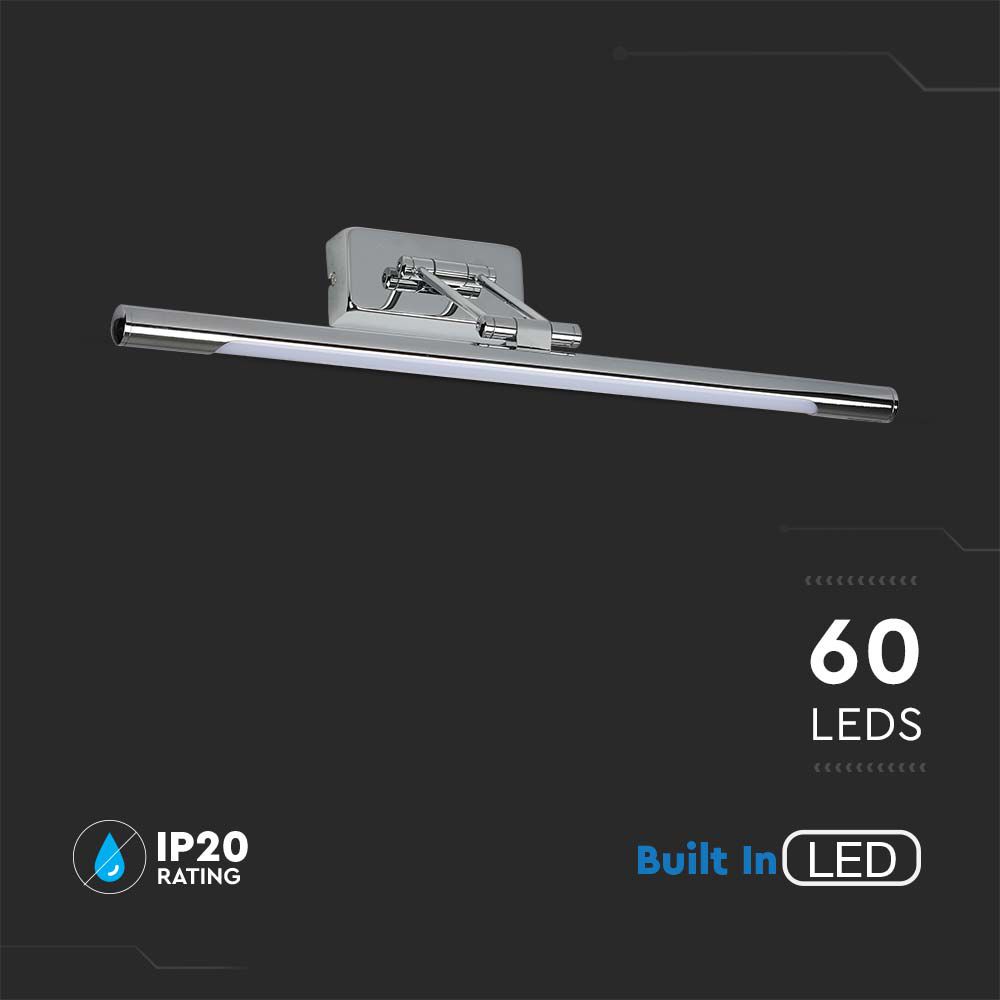 60
LEDS

IP20
RATING

Built In LED