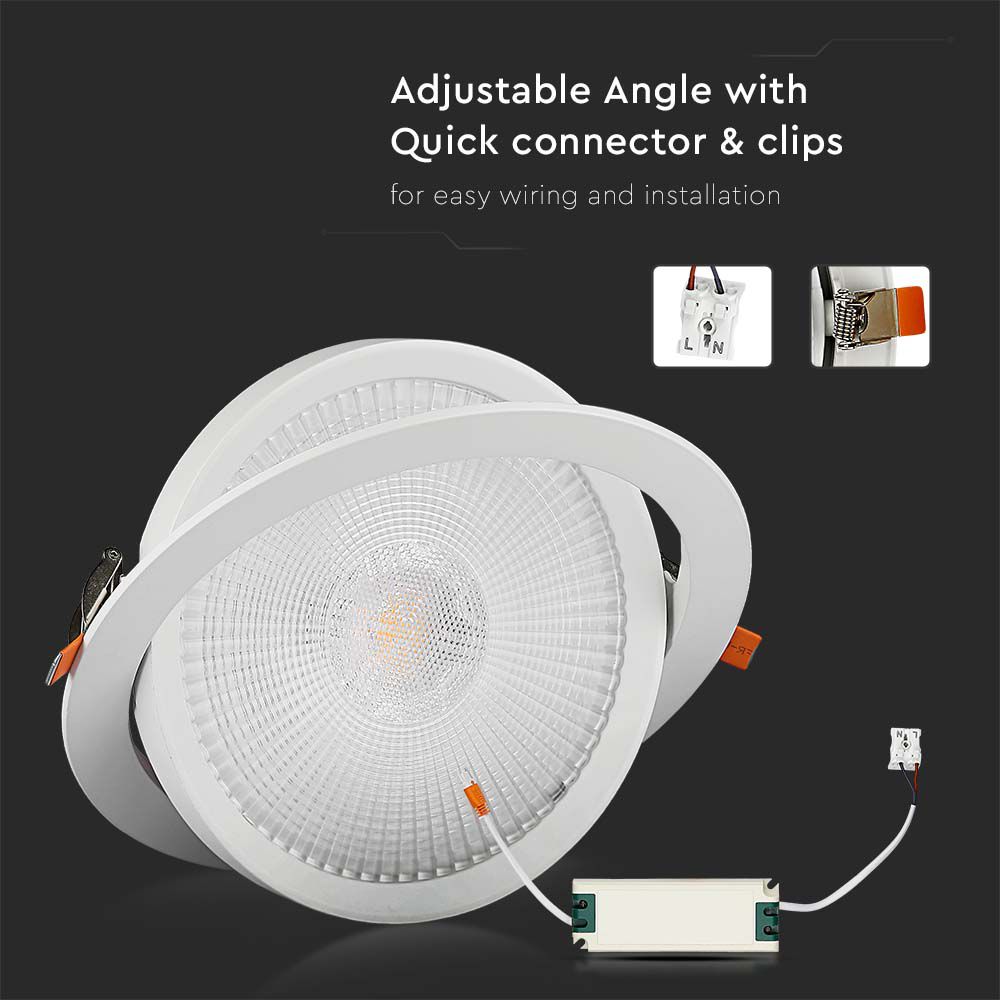 Adjustable Angle with
Quick connector & clips

for easy wiring and installation

L N