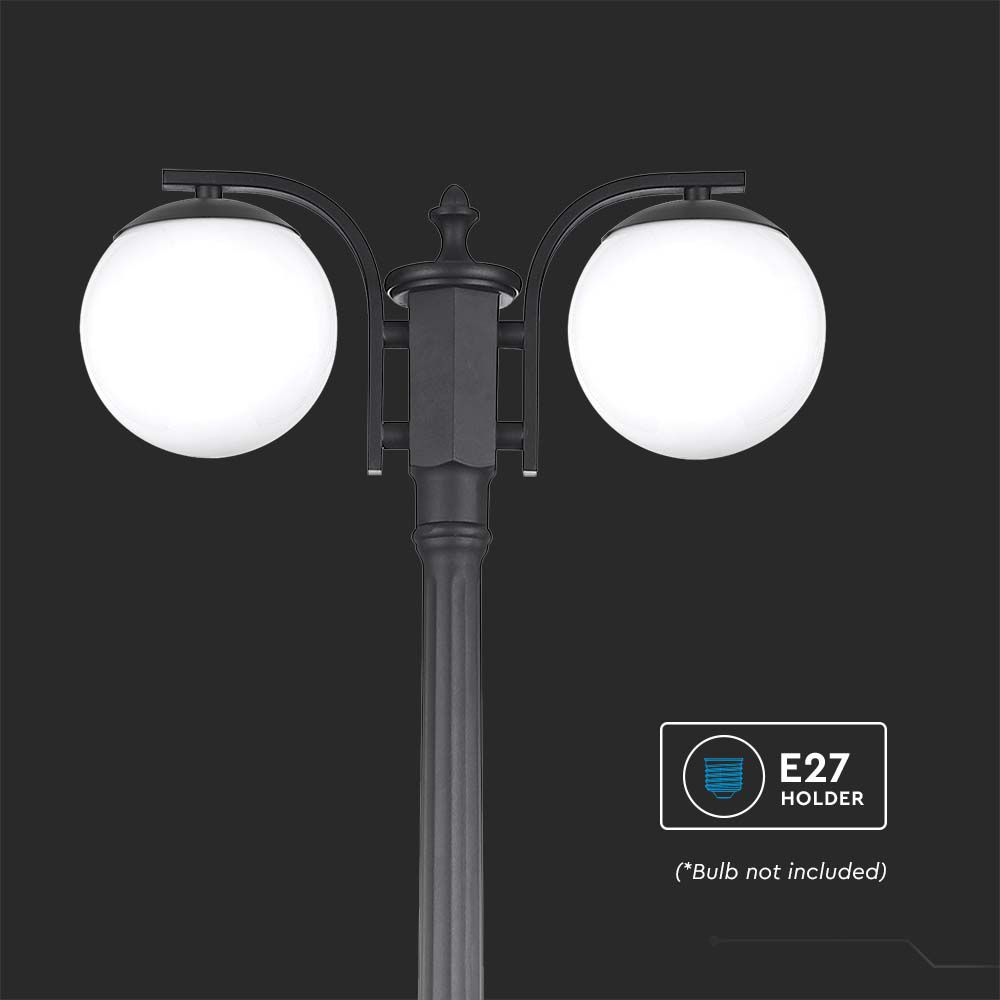 E27
HOLDER

(*Bulb not included)