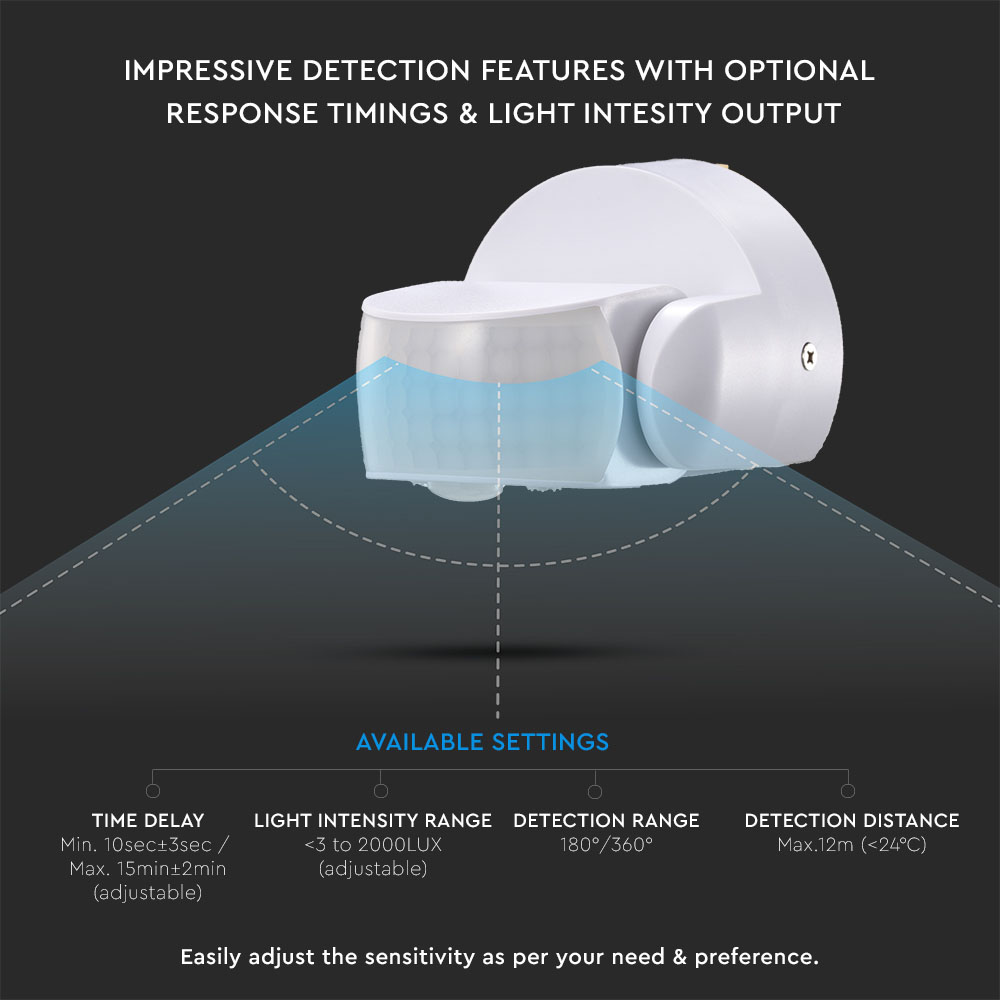 IMPRESSIVE DETECTION FEATURES WITH OPTIONAL RESPONSE TIMINGS & LIGHT INTESITY OUTPUT

AVAILABLE SETTINGS

TIME DELAY
Min. 10sec±3sec / Max. 15min±2min (adjustable)

LIGHT INTENSITY RANGE
<3 to 2000LUX (adjustable)

DETECTION RANGE
180°/360°

DETECTION DISTANCE
Max.12m (<24°C)

Easily adjust the sensitivity as per your need & preference.