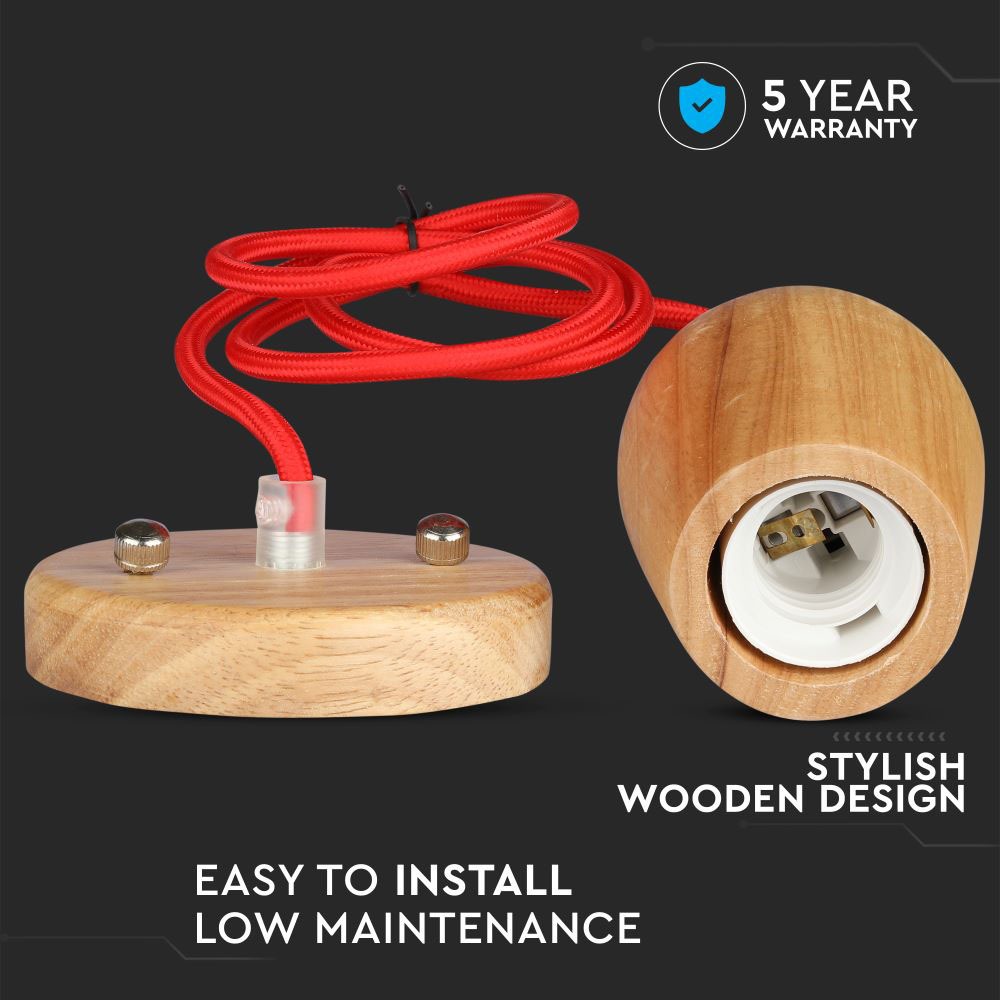 5 YEAR
WARRANTY

STYLISH
WOODEN DESIGN

EASY TO INSTALL
LOW MAINTENANCE