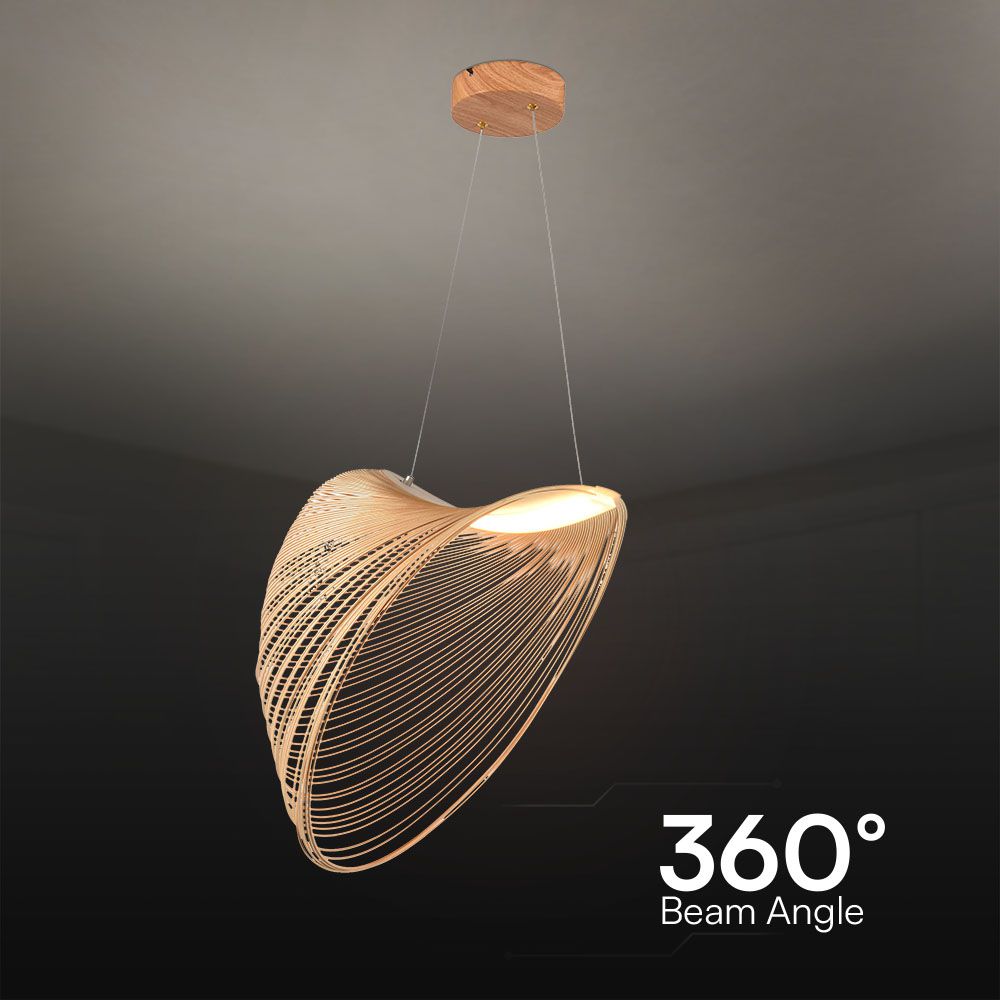 360°
Beam Angle