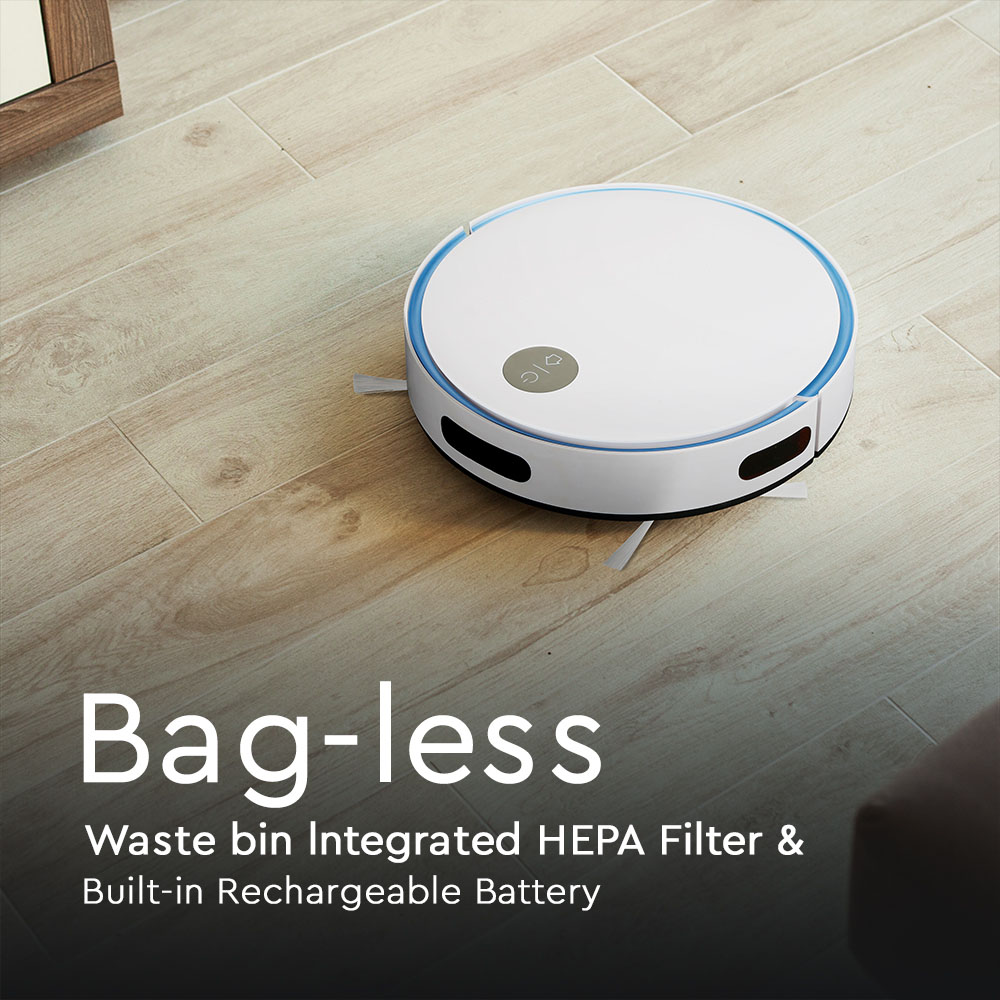 Bag-less

Waste bin Integrated HEPA Filter &
Built-in Rechargeable Battery