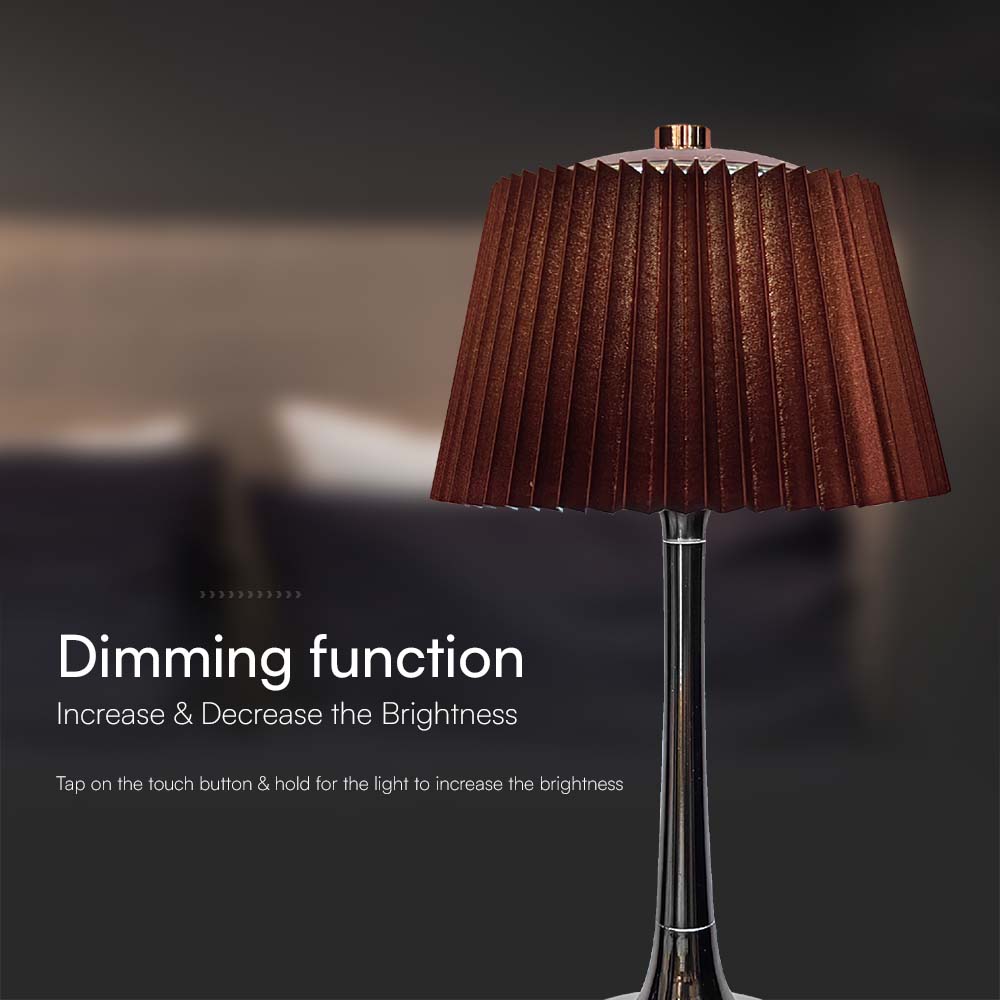 Dimming function

Increase & Decrease the Brightness

Tap on the touch button & hold for the light to increase the brightness