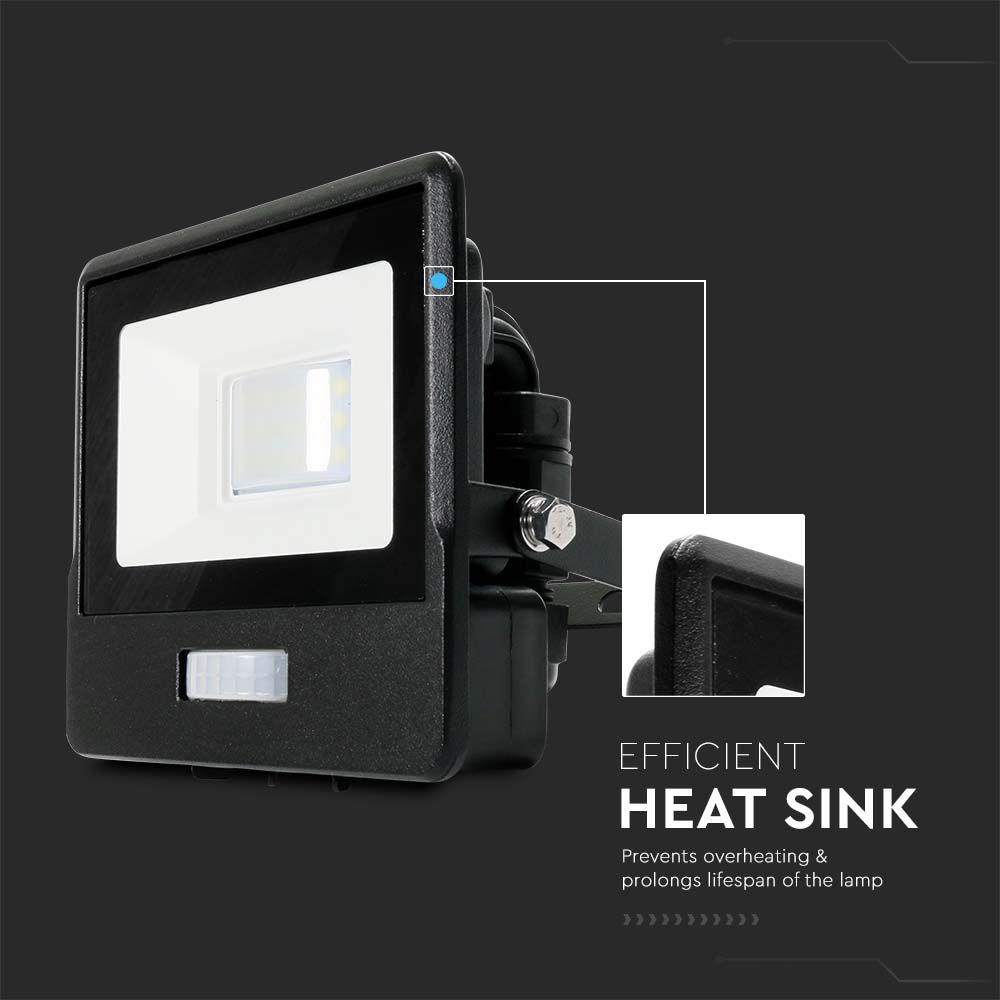 EFFICIENT
HEAT SINK

Prevents overheating & prolongs lifespan of the lamp