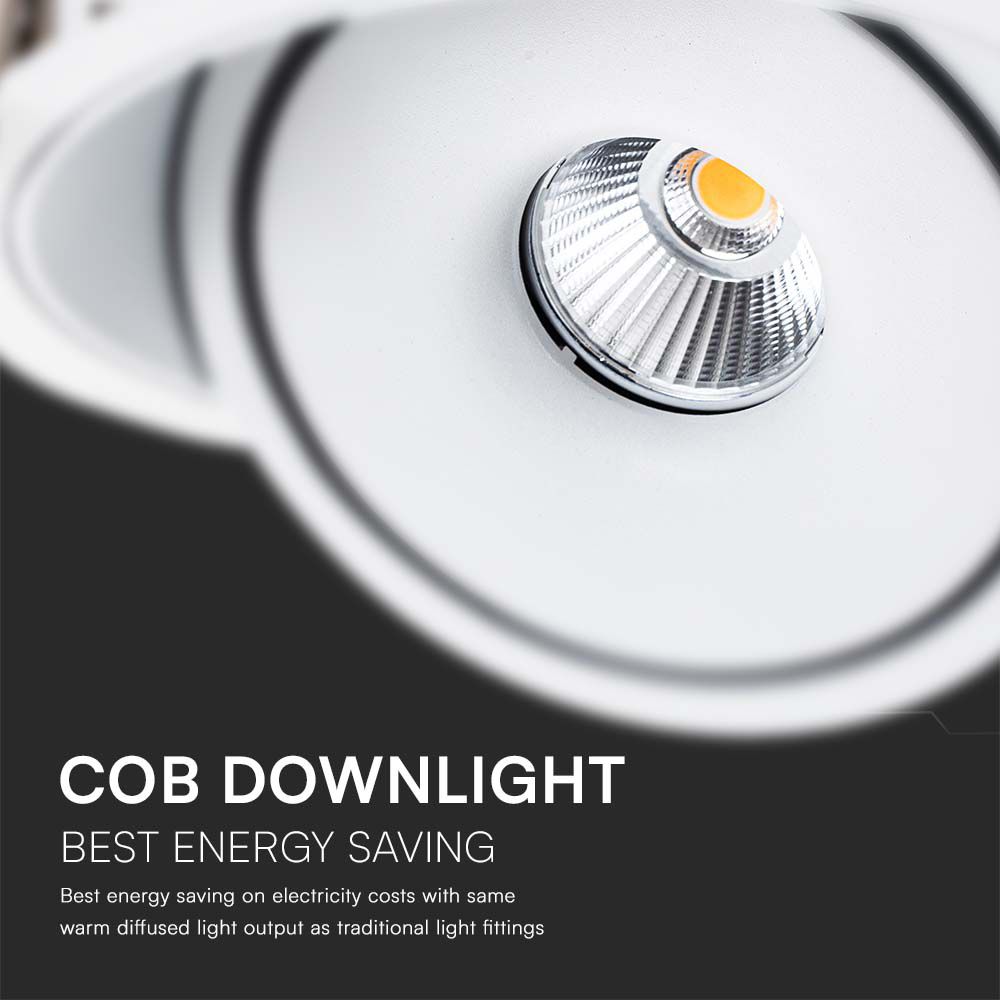 COB DOWNLIGHT
BEST ENERGY SAVING

Best energy saving on electricity costs with same warm diffused light output as traditional light fittings