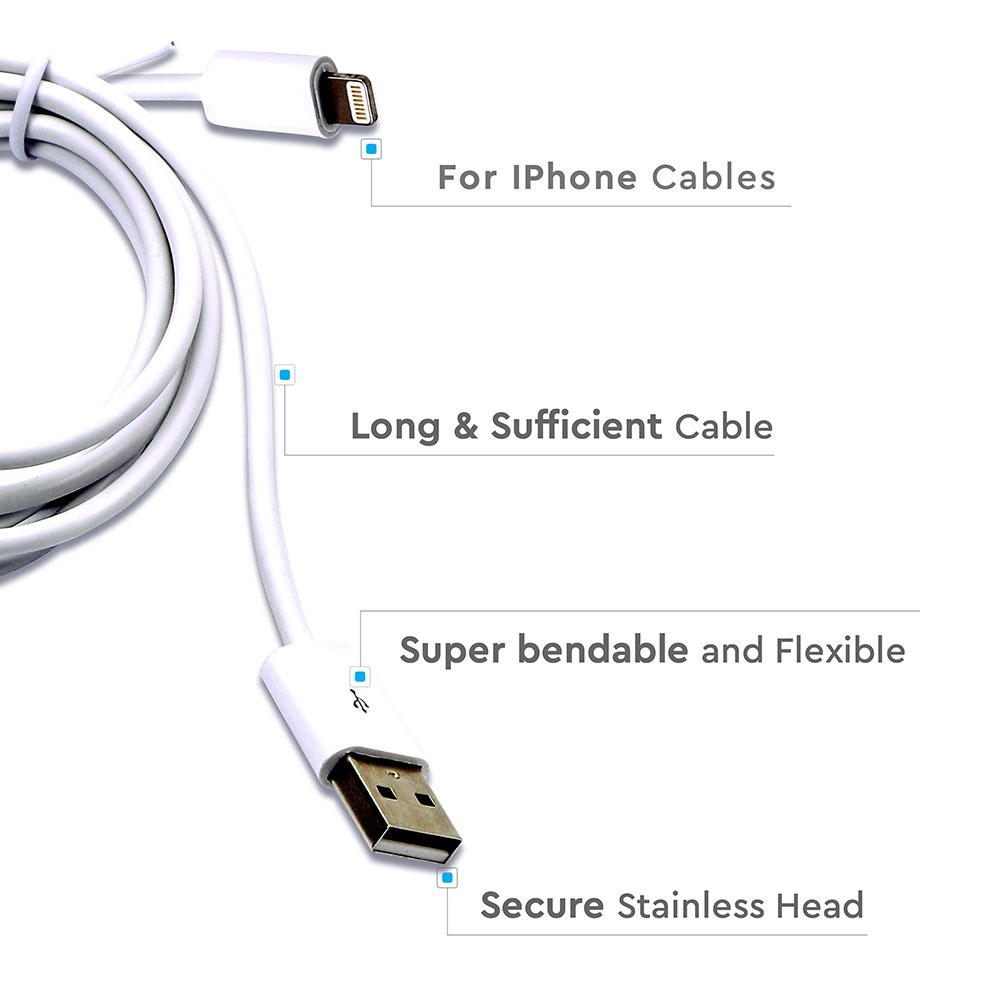 For IPhone Cables

Long & Sufficient Cable

Super bendable and Flexible

Secure Stainless Head