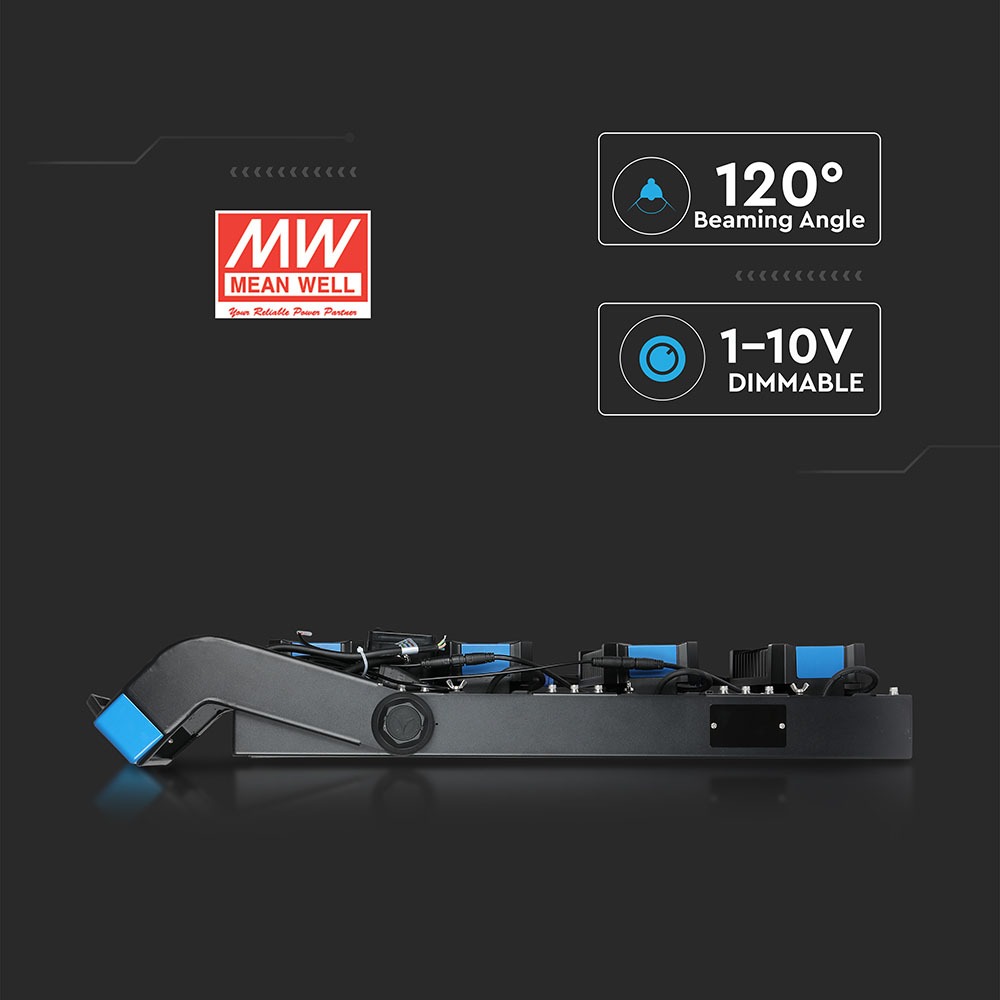 MW
MEAN WELL
Your Reliable Power Partner

120°
Beaming Angle

1-10V
DIMMABLE