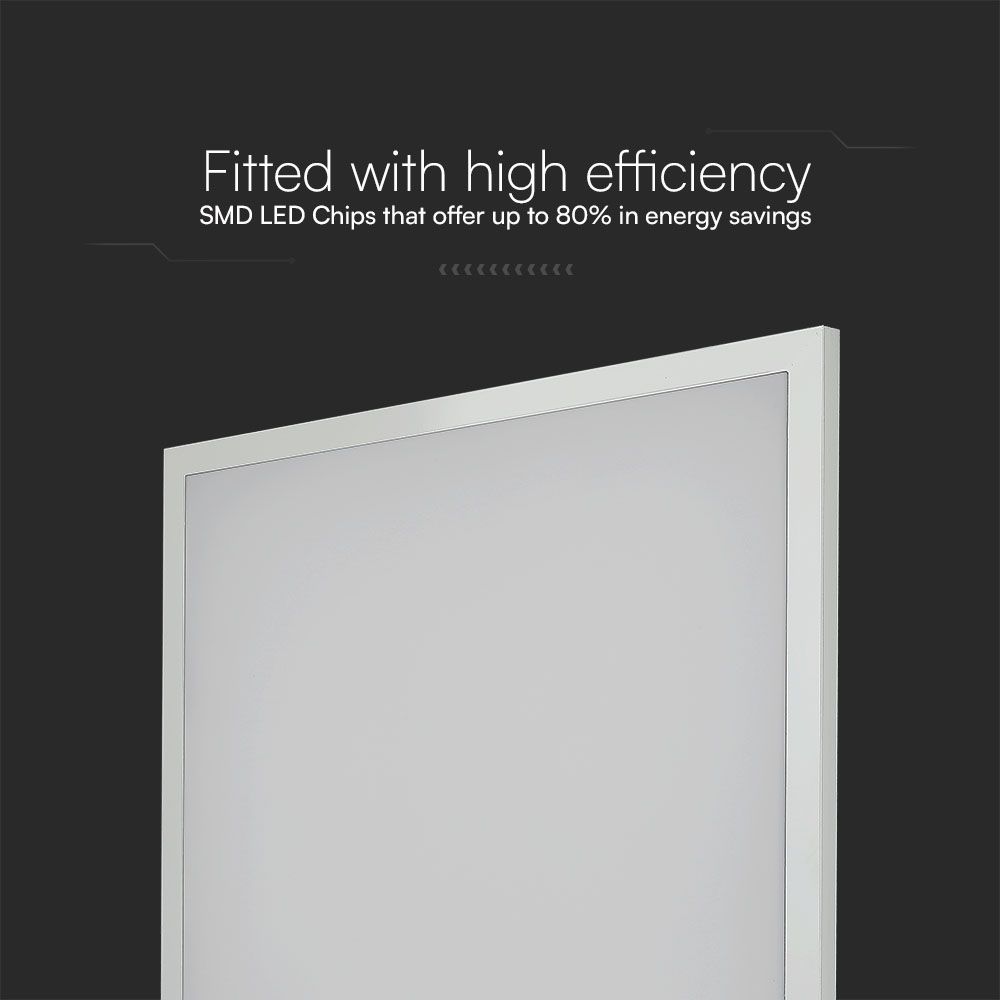 Fitted with high efficiency
SMD LED Chips that offer up to 80% in energy savings