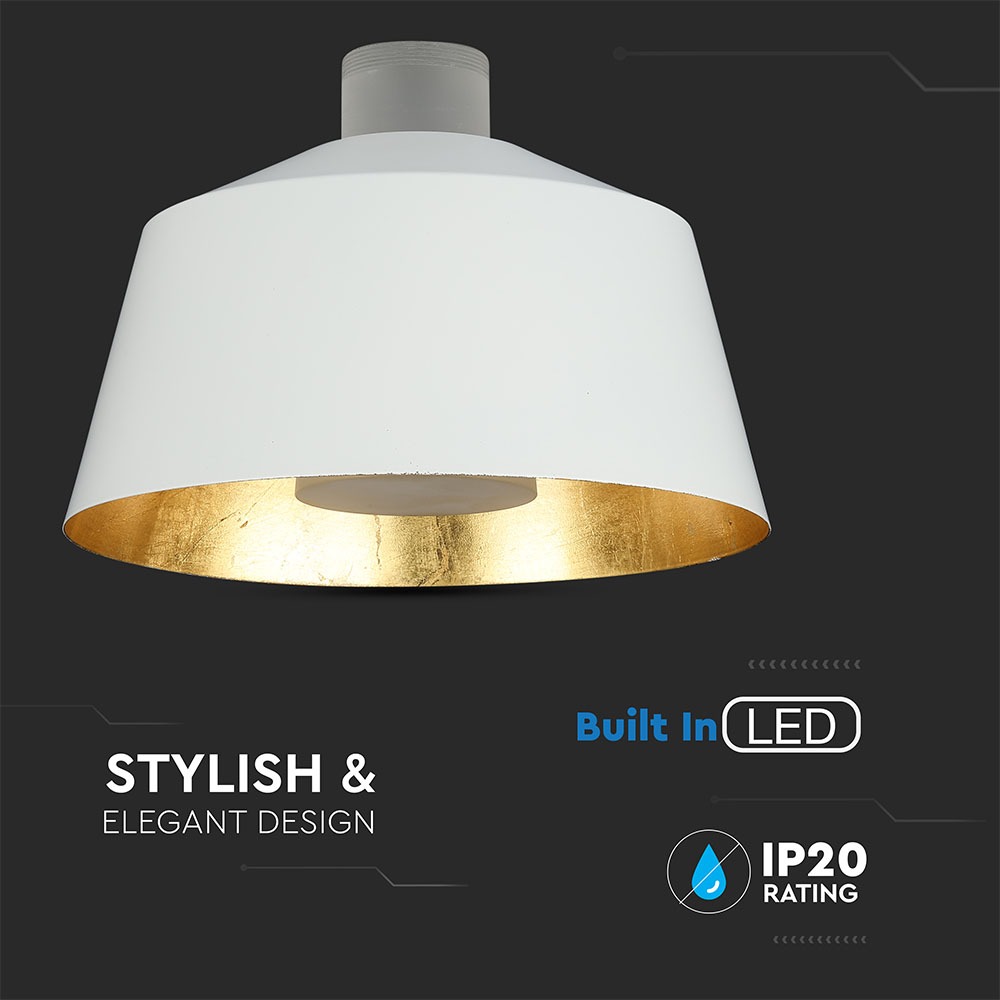 Built In LED

STYLISH &
ELEGANT DESIGN

IP20
RATING