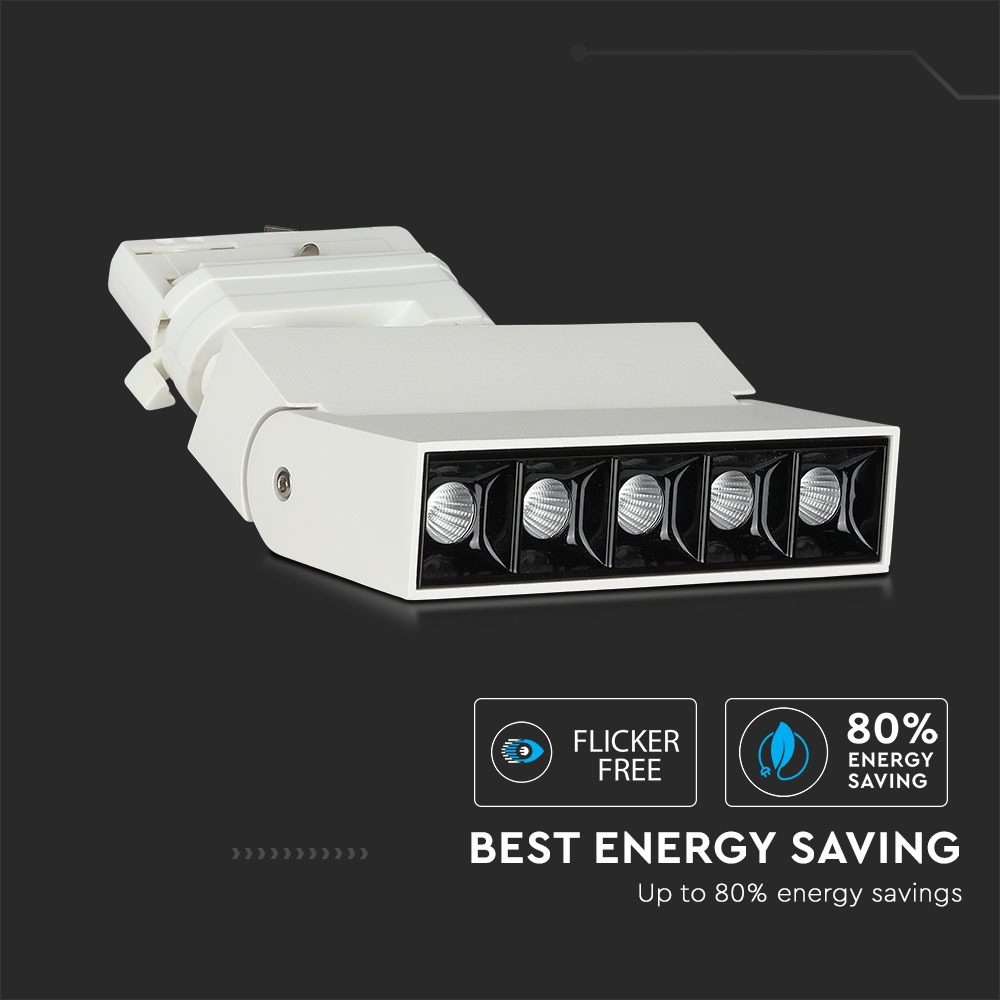 FLICKER FREE

80% ENERGY SAVING

BEST ENERGY SAVING

Up to 80% energy savings