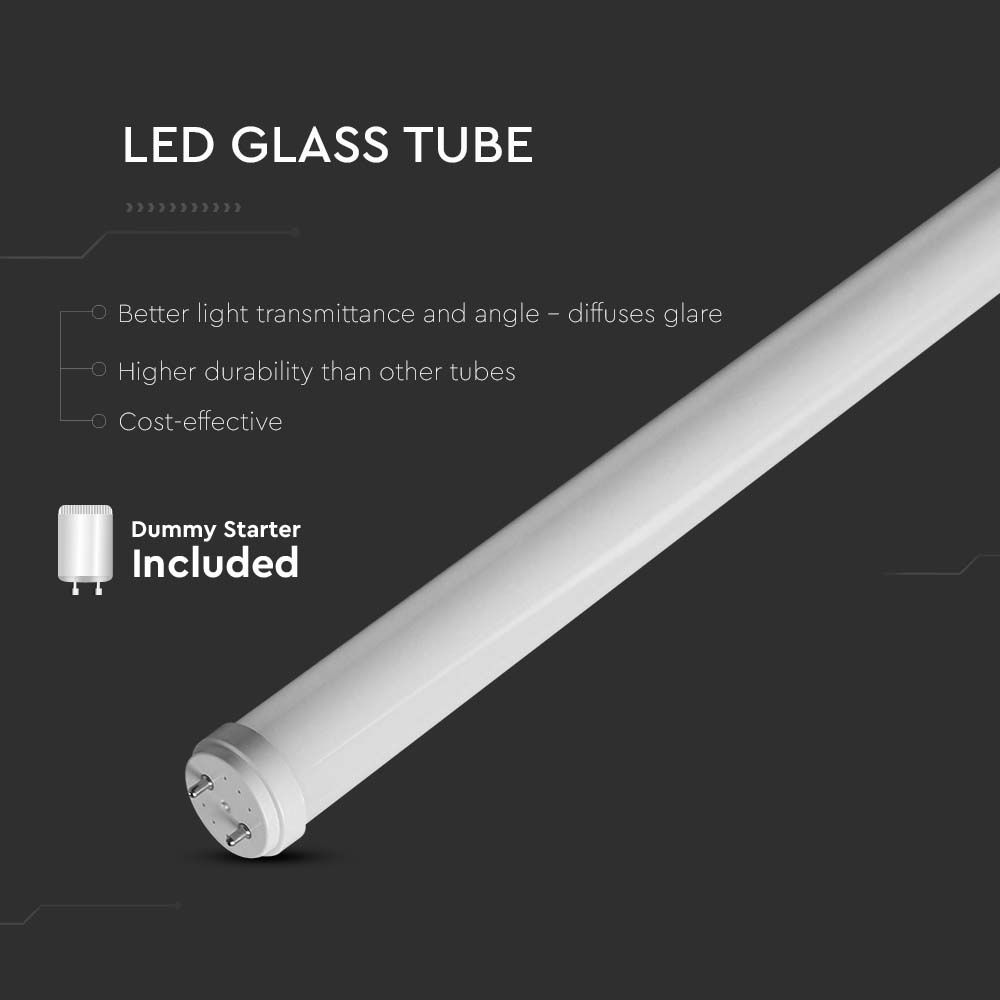 LED GLASS TUBE

Better light transmittance and angle – diffuses glare

Higher durability than other tubes

Cost-effective

Dummy Starter
Included