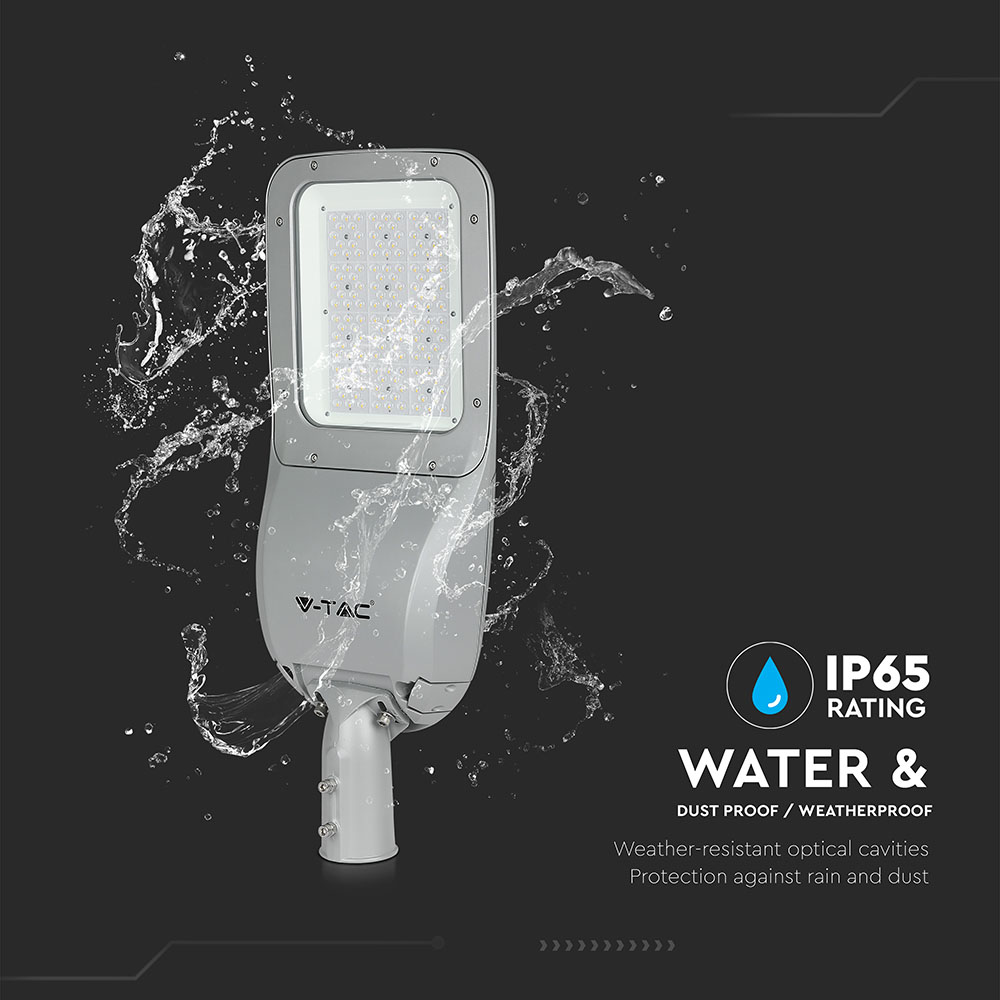 V-TAC

IP65
RATING

WATER &

DUST PROOF / WEATHERPROOF

Weather-resistant optical cavities
Protection against rain and dust