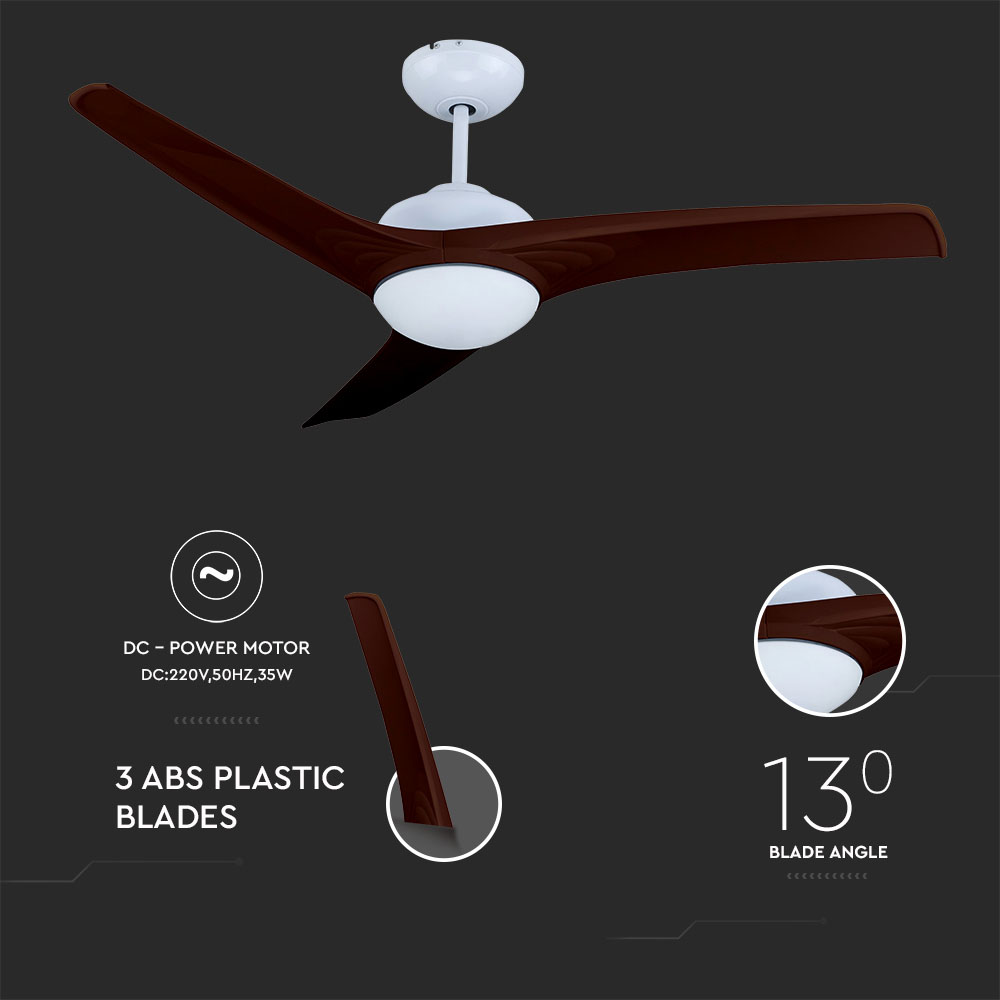 DC - POWER MOTOR
DC:220V,50HZ,35W

3 ABS PLASTIC BLADES

$13^0$
BLADE ANGLE