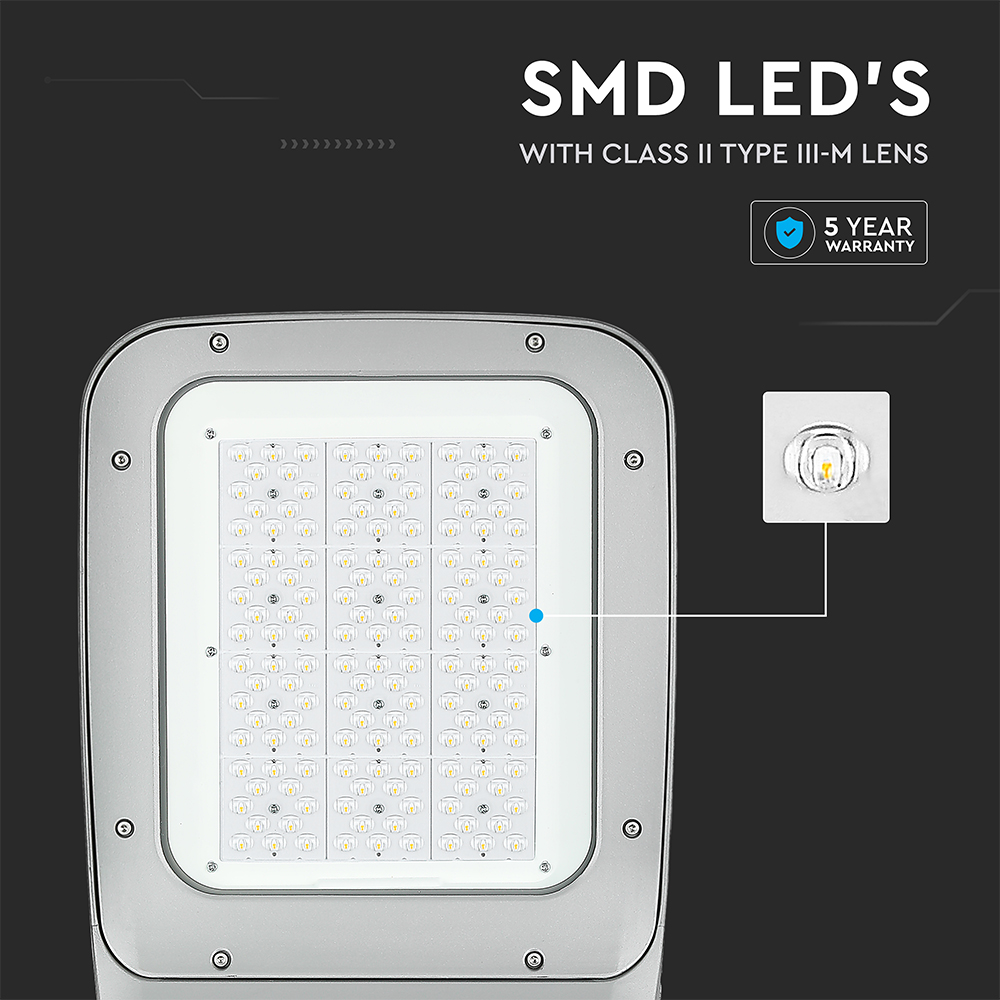 SMD LED'S
WITH CLASS II TYPE III-M LENS

5 YEAR
WARRANTY