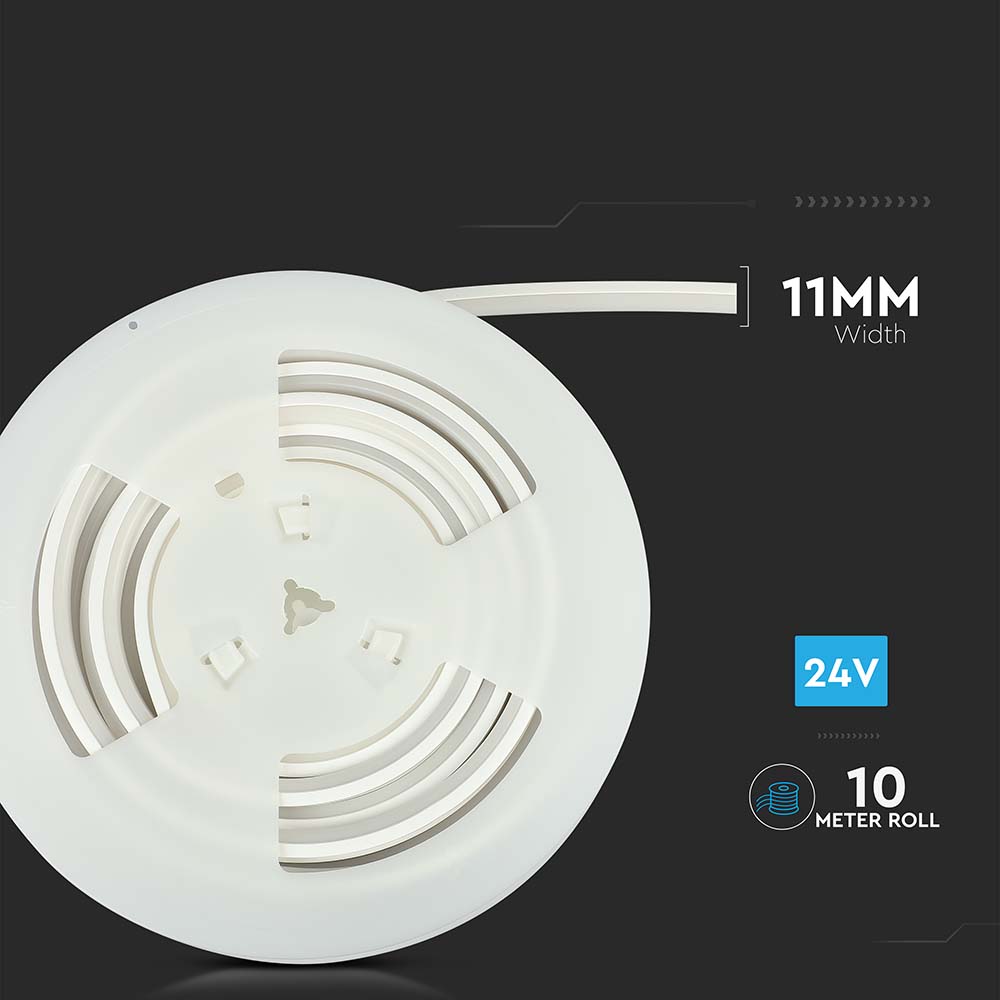 11MM
Width

24V

10
METER ROLL