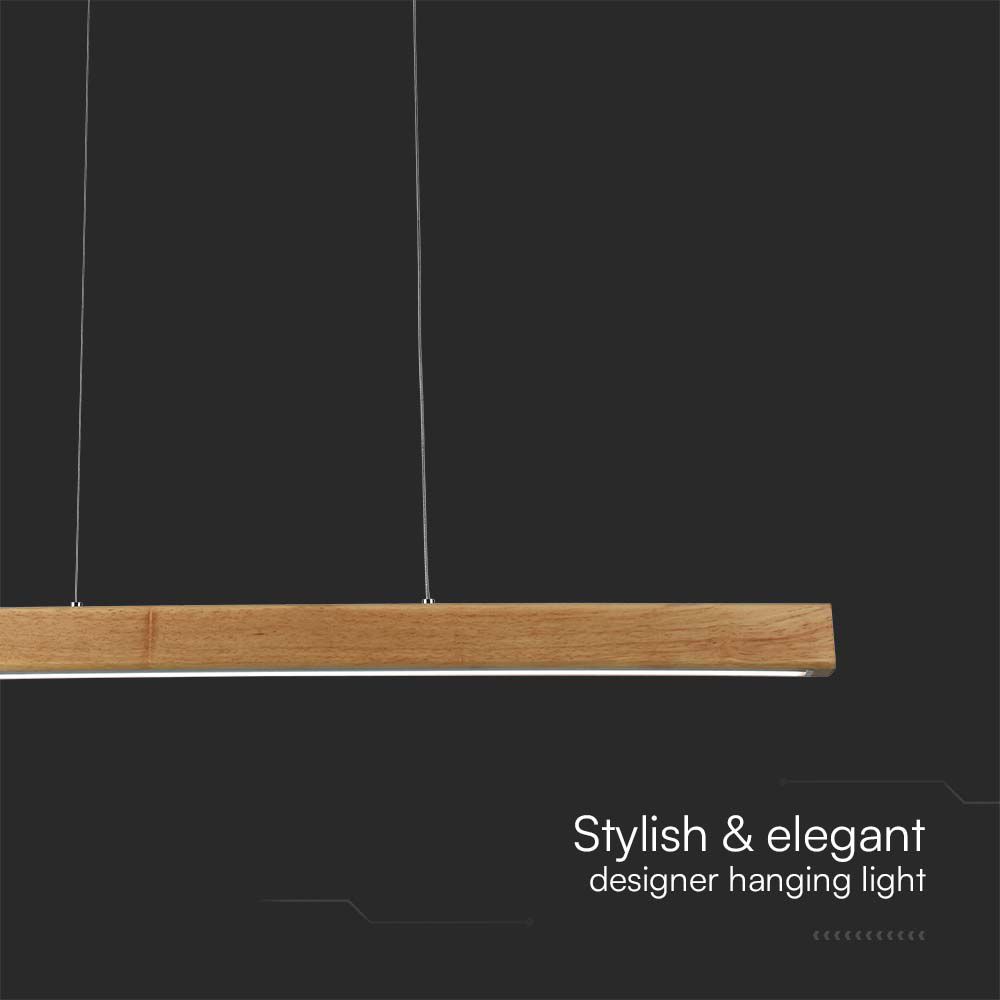 Stylish & elegant
designer hanging light