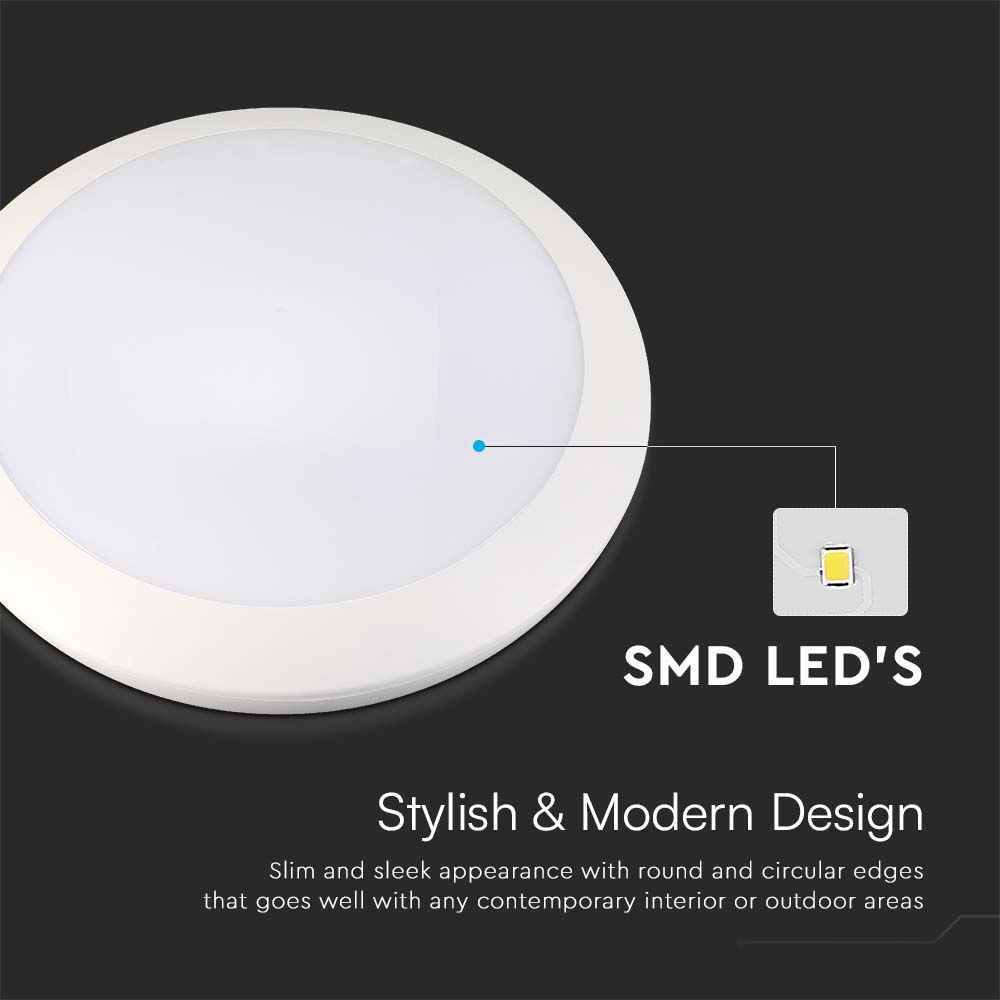 SMD LED'S

Stylish & Modern Design

Slim and sleek appearance with round and circular edges that goes well with any contemporary interior or outdoor areas