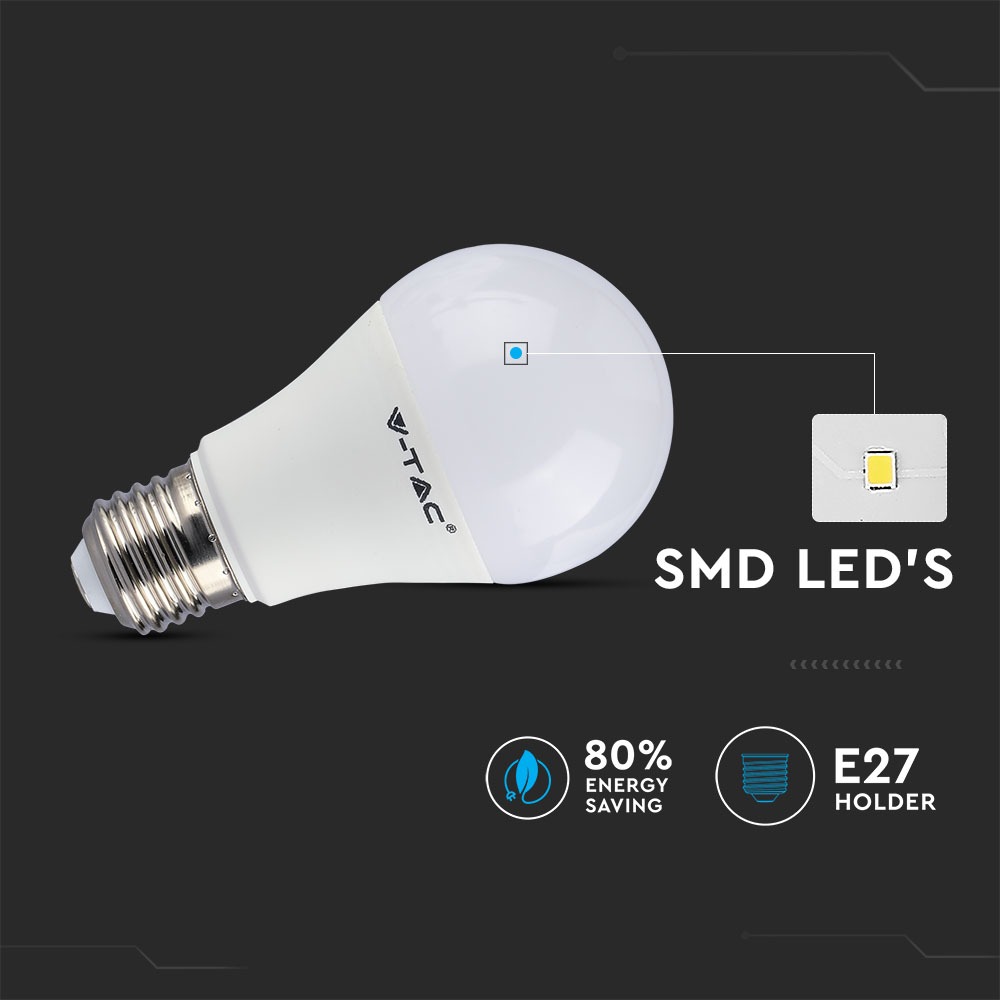 V-TAC®

SMD LED'S

80%
ENERGY
SAVING

E27
HOLDER