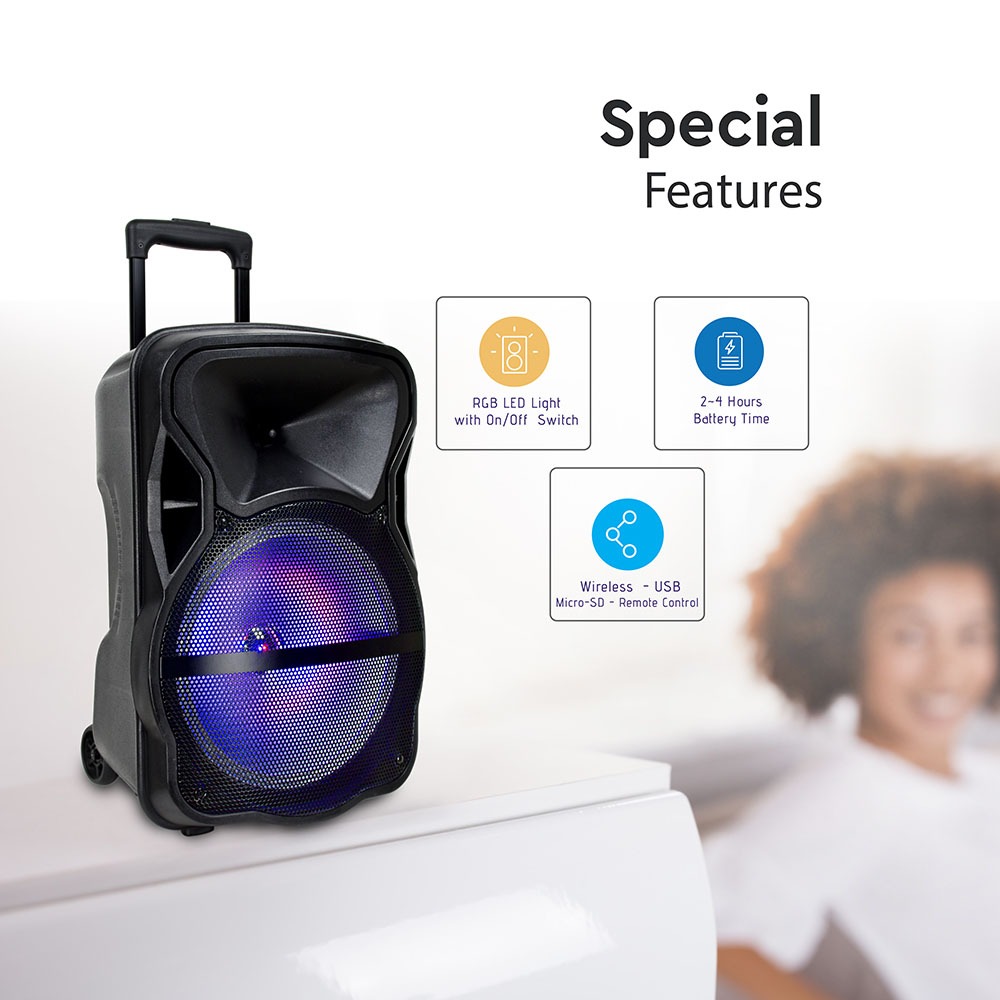 Special
Features

RGB LED Light
with On/Off Switch

2-4 Hours
Battery Time

Wireless - USB
Micro-SD - Remote Control