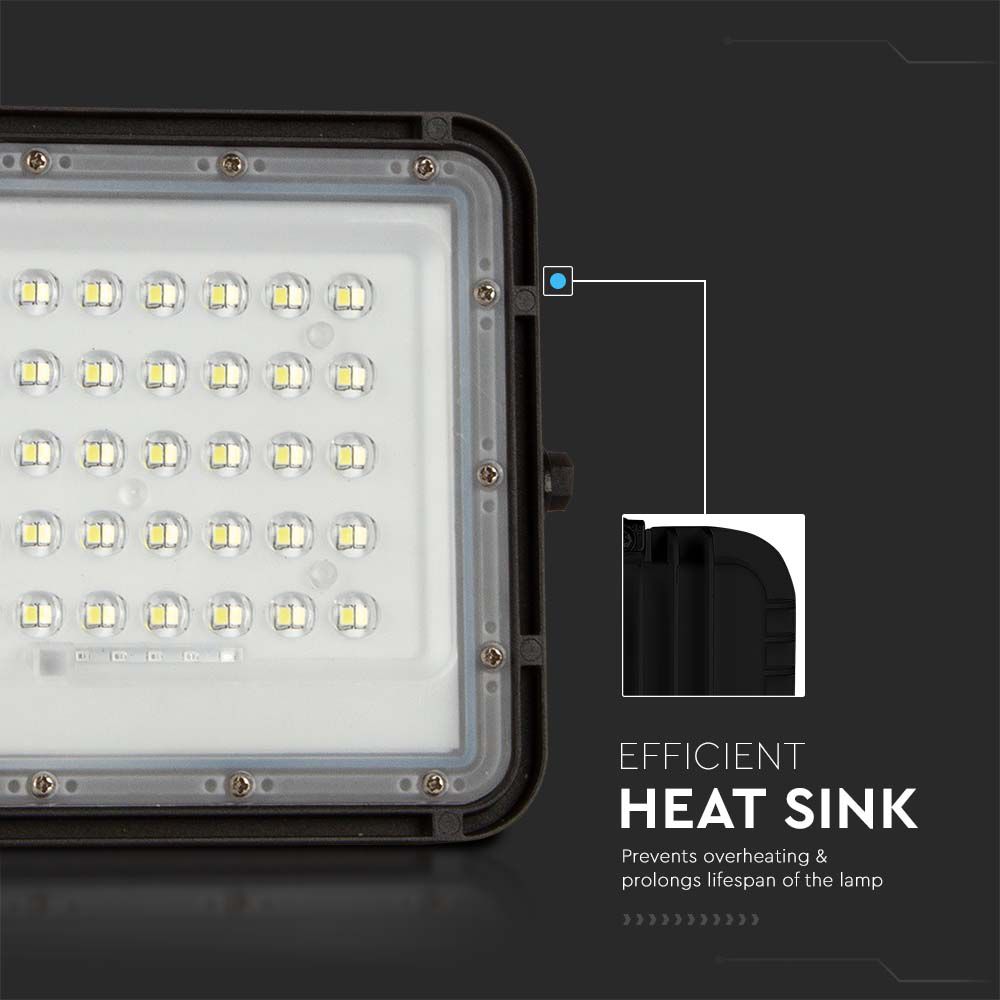 EFFICIENT

HEAT SINK

Prevents overheating & prolongs lifespan of the lamp