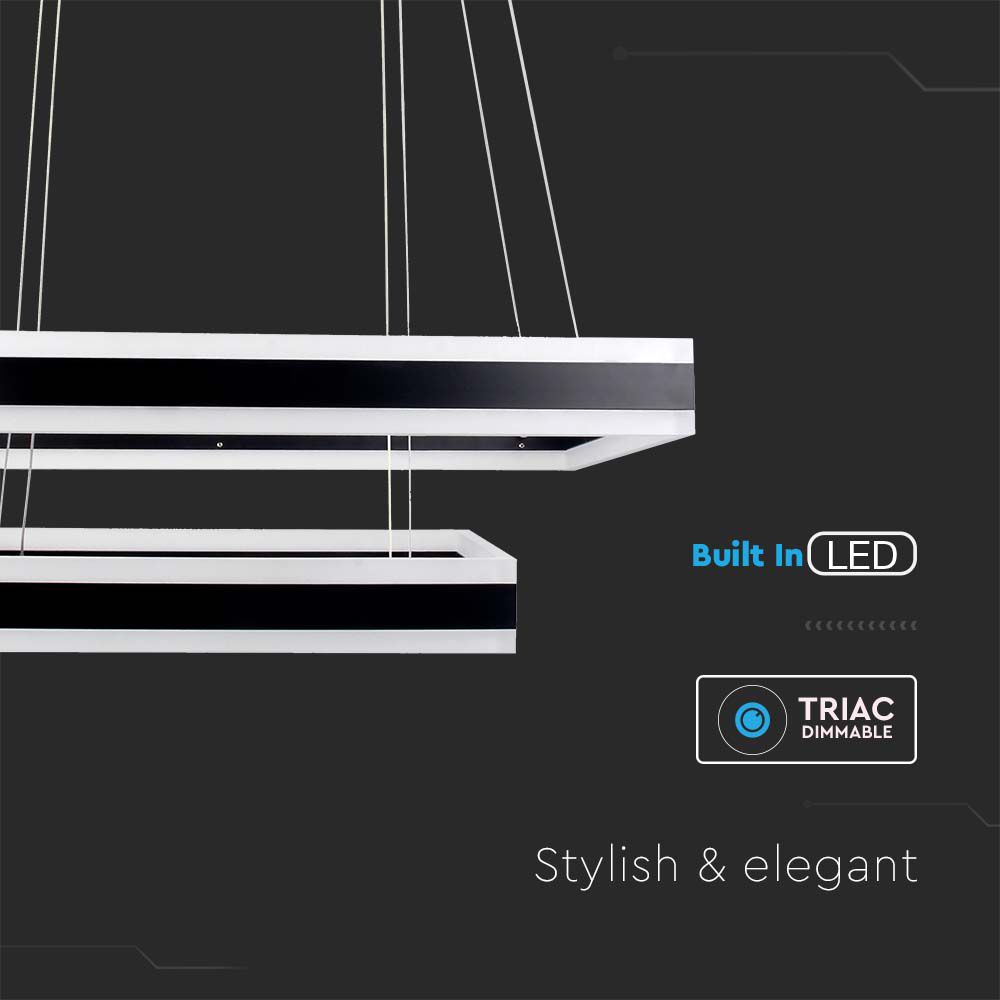 Built In LED

TRIAC
DIMMABLE

Stylish & elegant