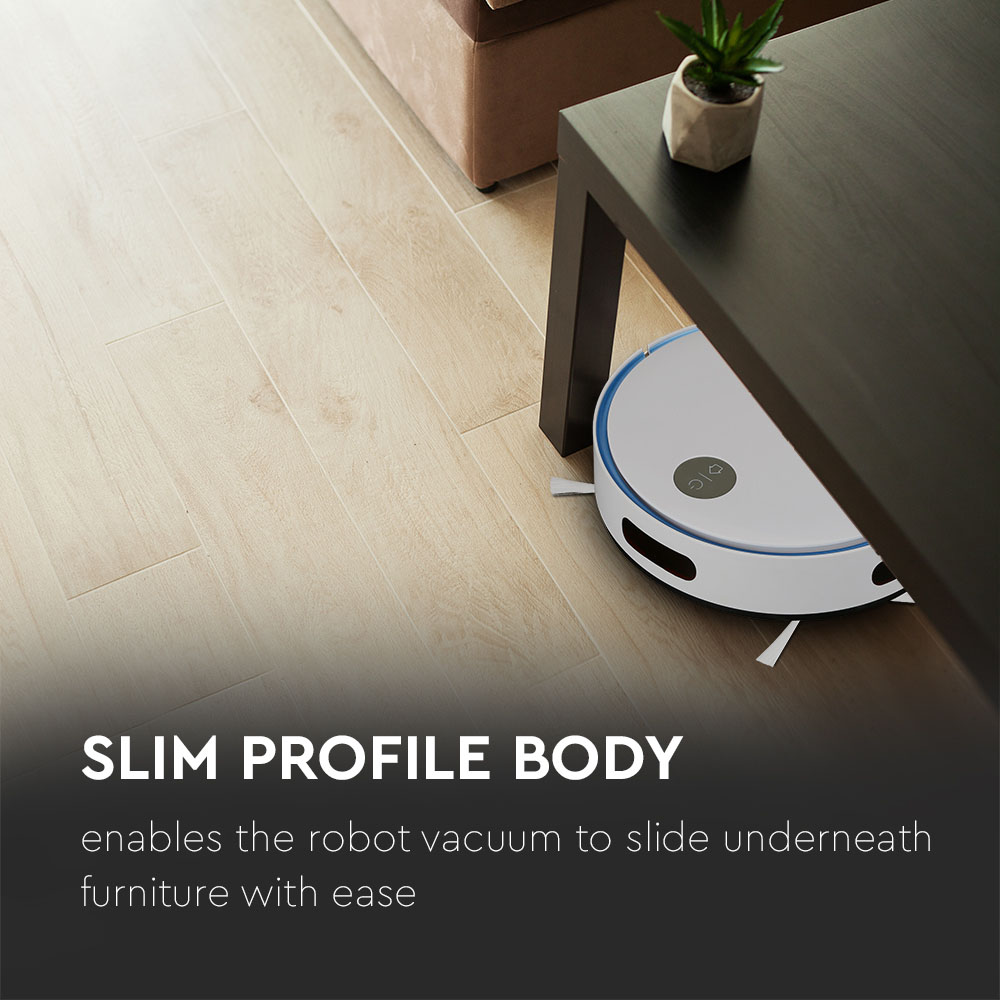 SLIM PROFILE BODY

enables the robot vacuum to slide underneath furniture with ease