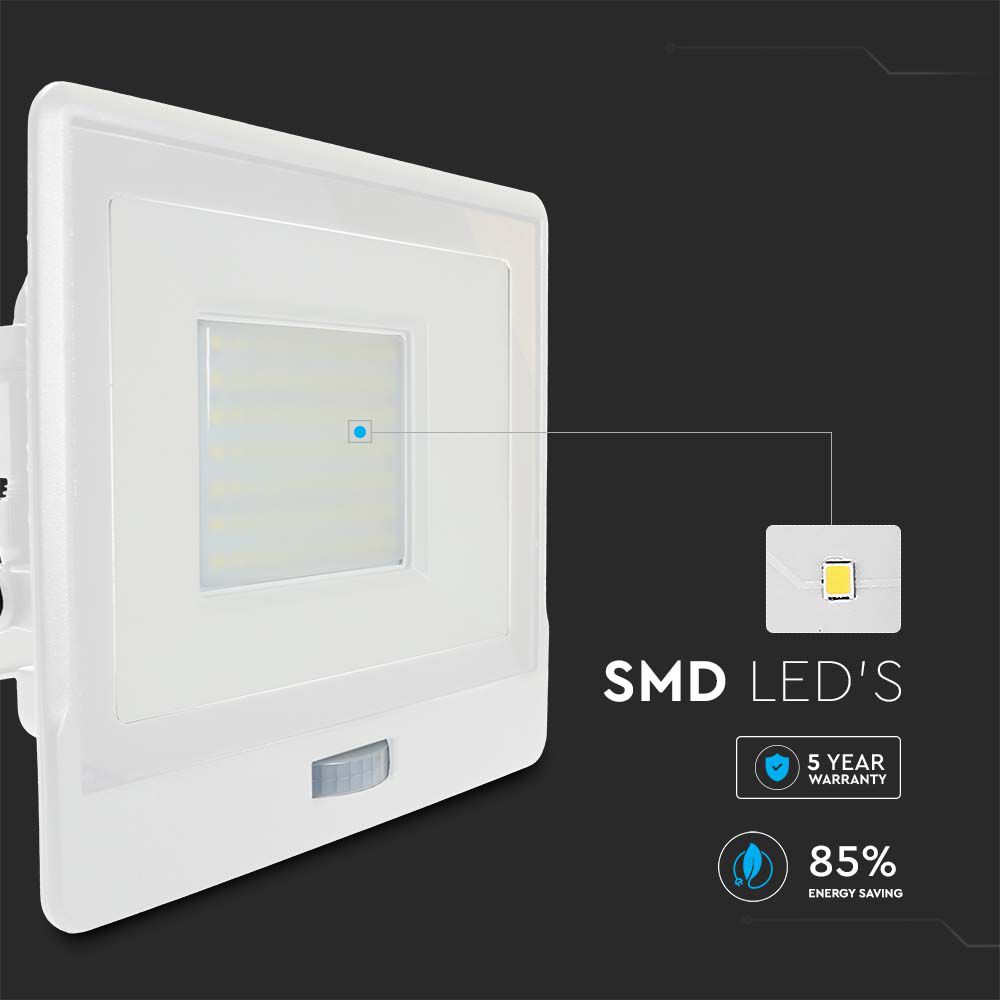 SMD LED'S

5 YEAR
WARRANTY

85%
ENERGY SAVING