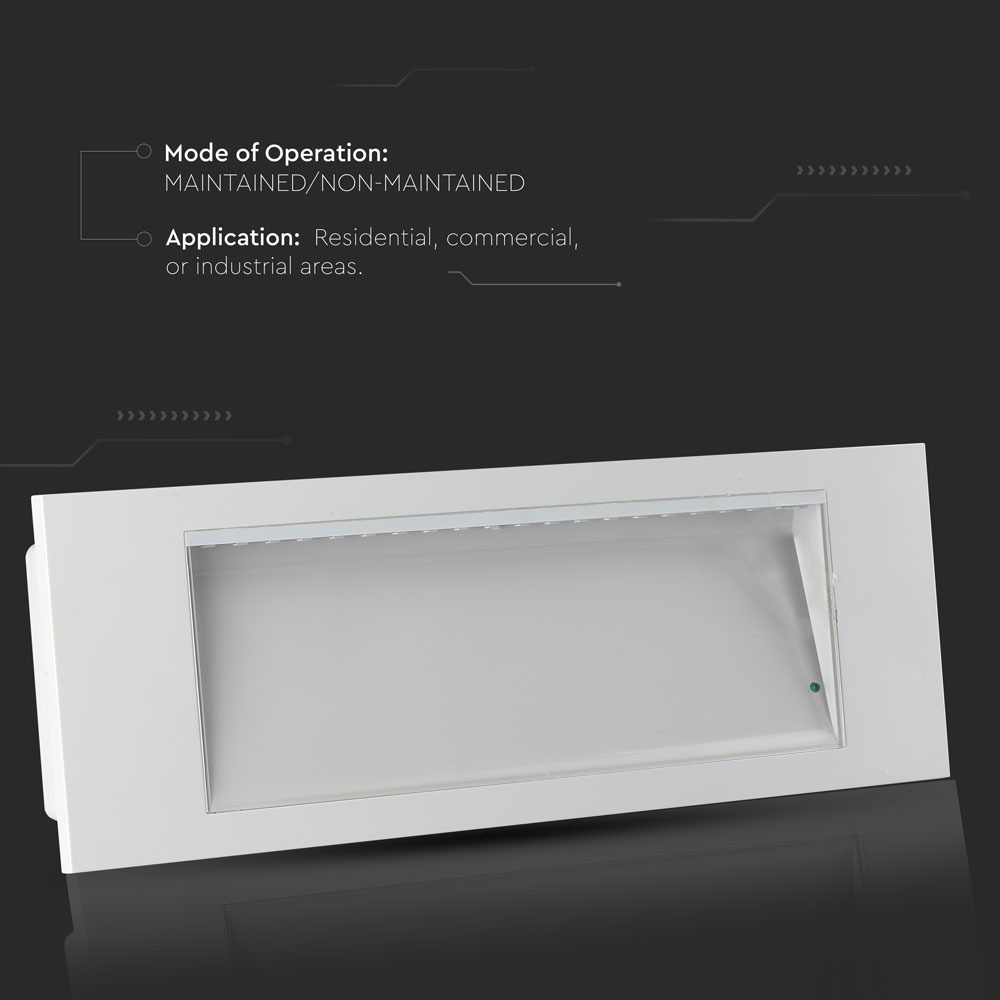 Mode of Operation:
MAINTAINED/NON-MAINTAINED

Application: Residential, commercial, or industrial areas.