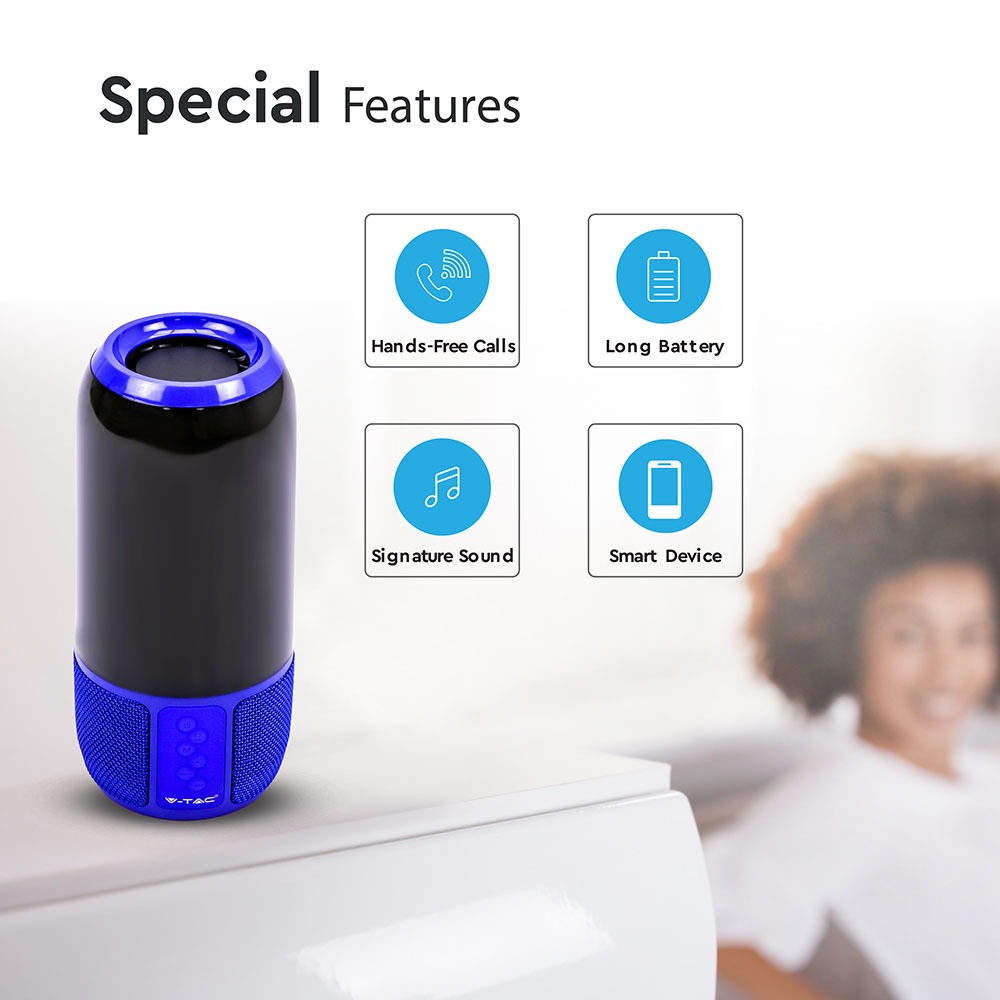 Special Features

Hands-Free Calls

Long Battery

Signature Sound

Smart Device

V-TAC