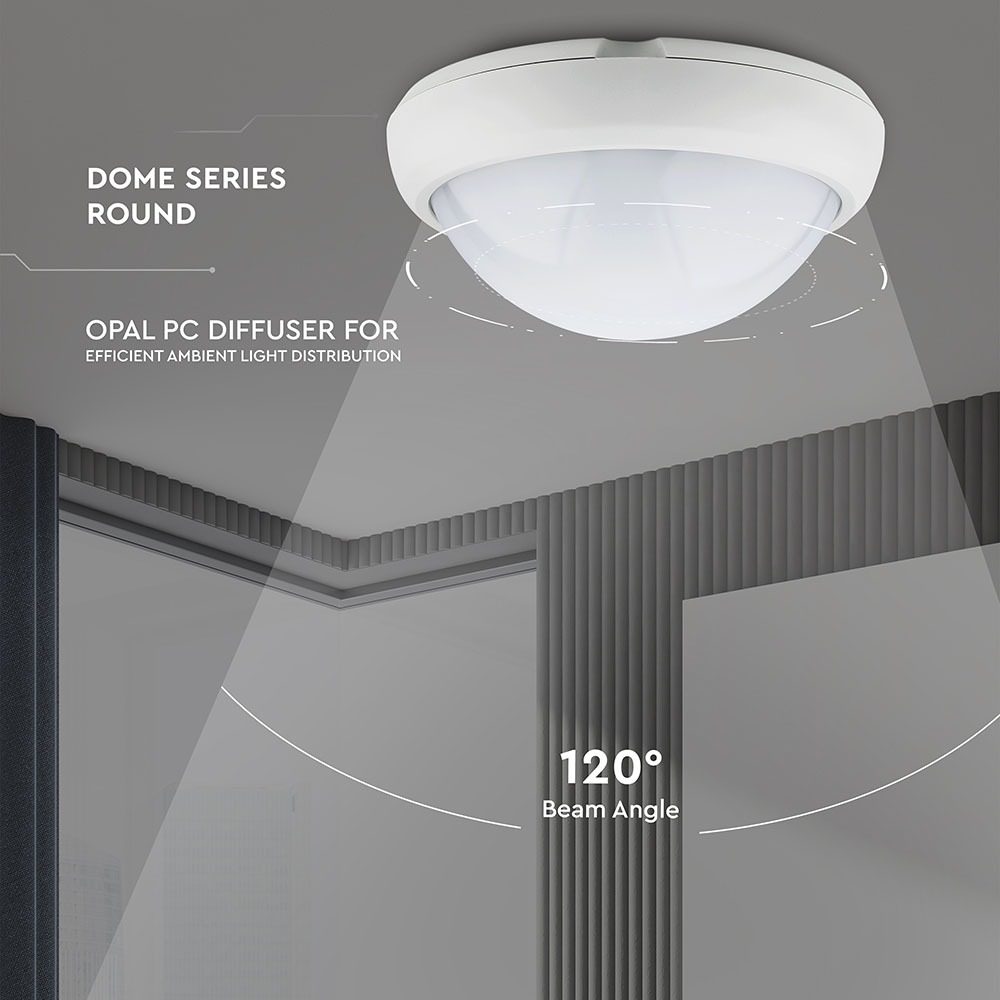 DOME SERIES
ROUND

OPAL PC DIFFUSER FOR
EFFICIENT AMBIENT LIGHT DISTRIBUTION

120°
Beam Angle