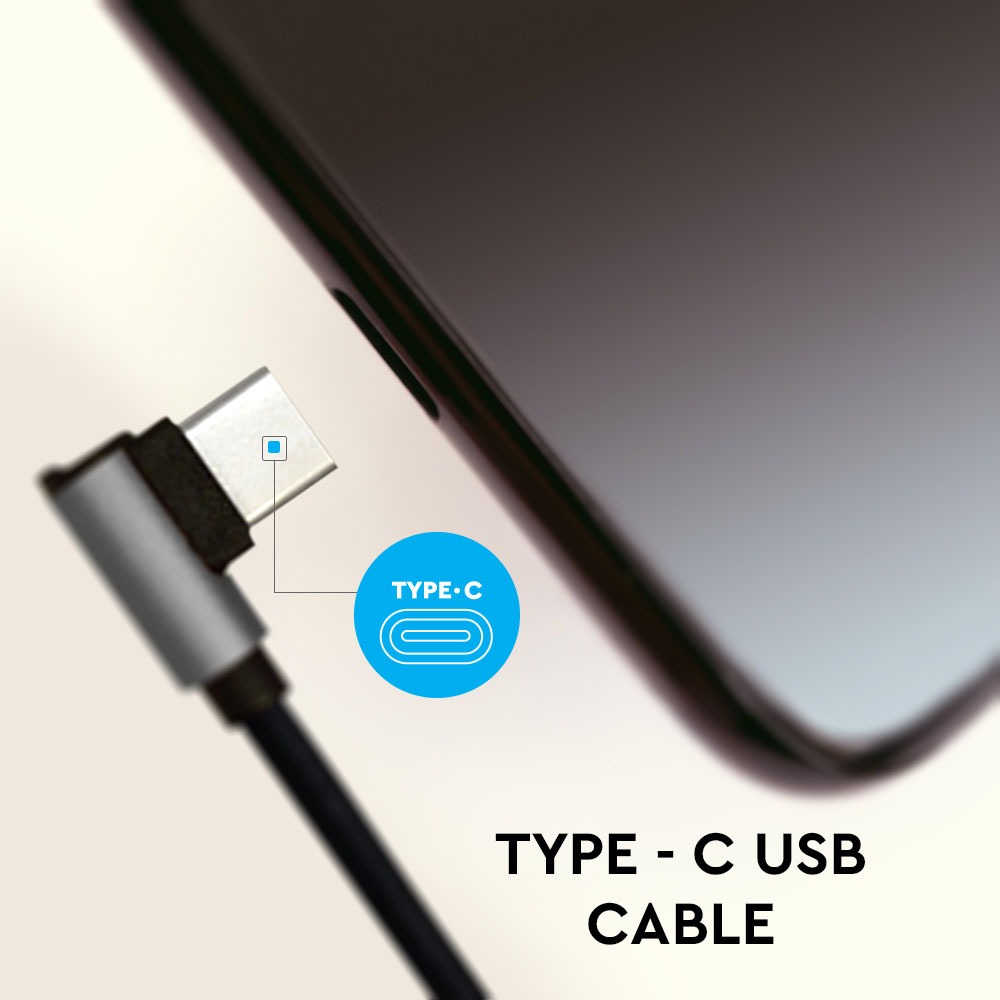 TYPE·C

TYPE - C USB CABLE