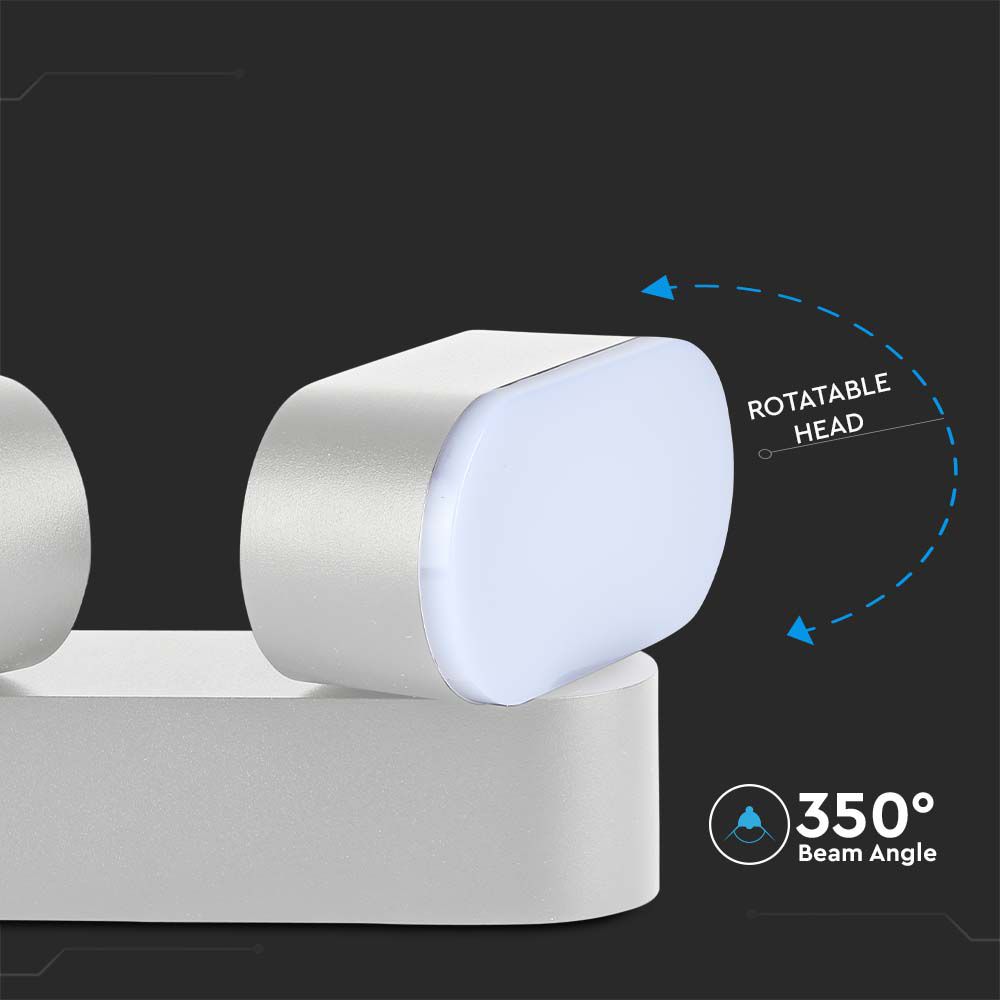 ROTATABLE HEAD

350°
Beam Angle