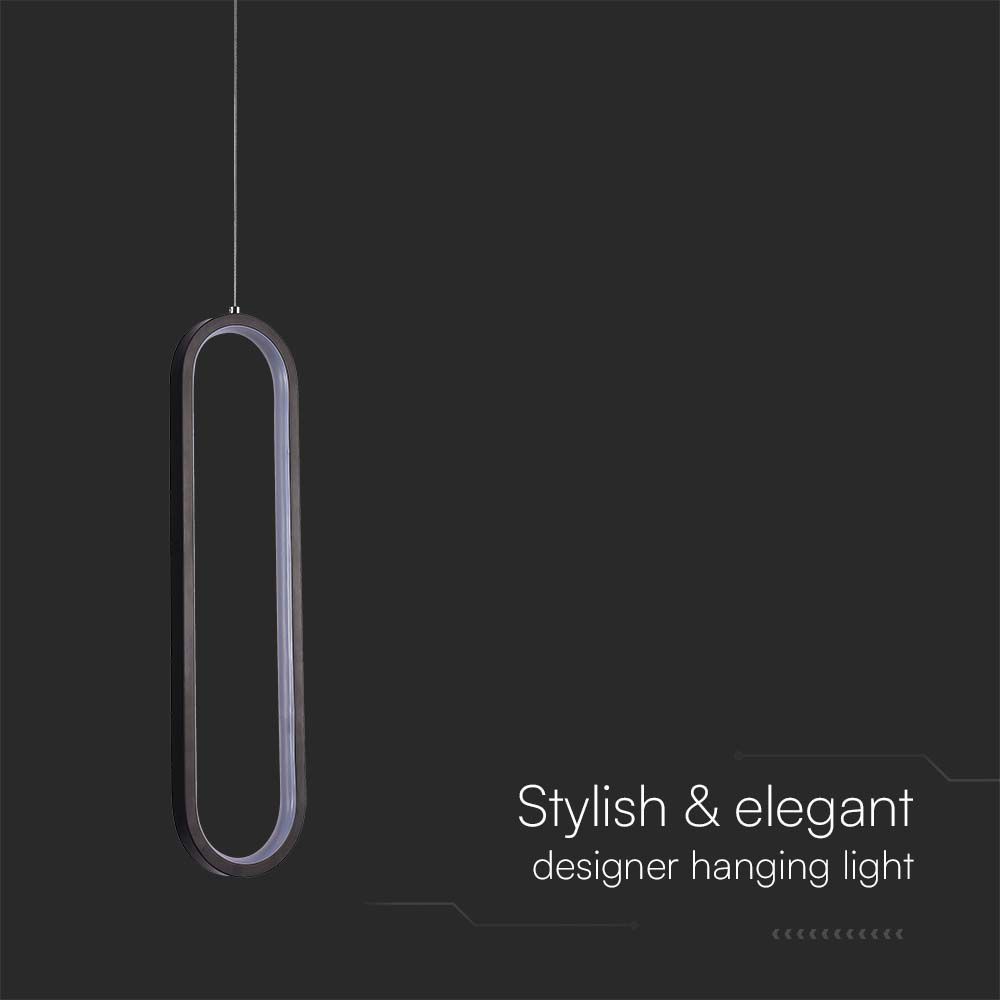 Stylish & elegant
designer hanging light