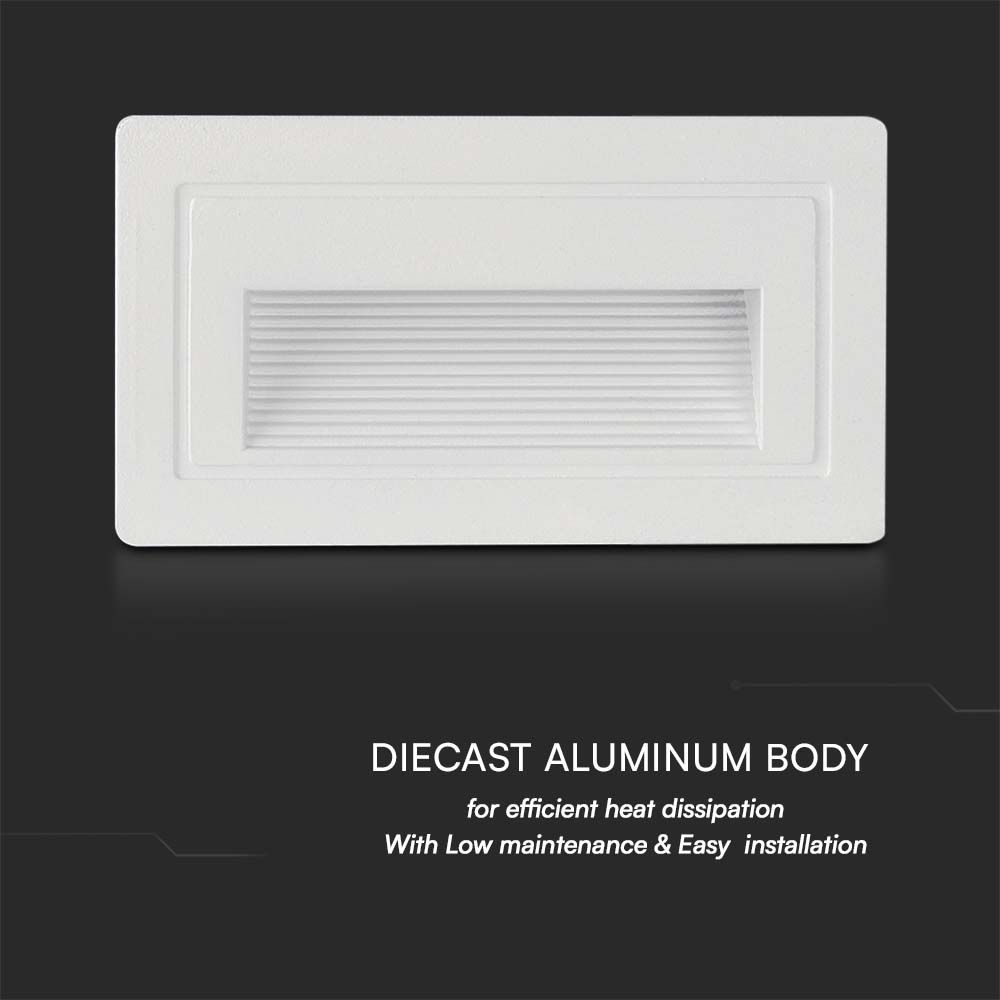 DIECAST ALUMINUM BODY

for efficient heat dissipation
With Low maintenance & Easy installation