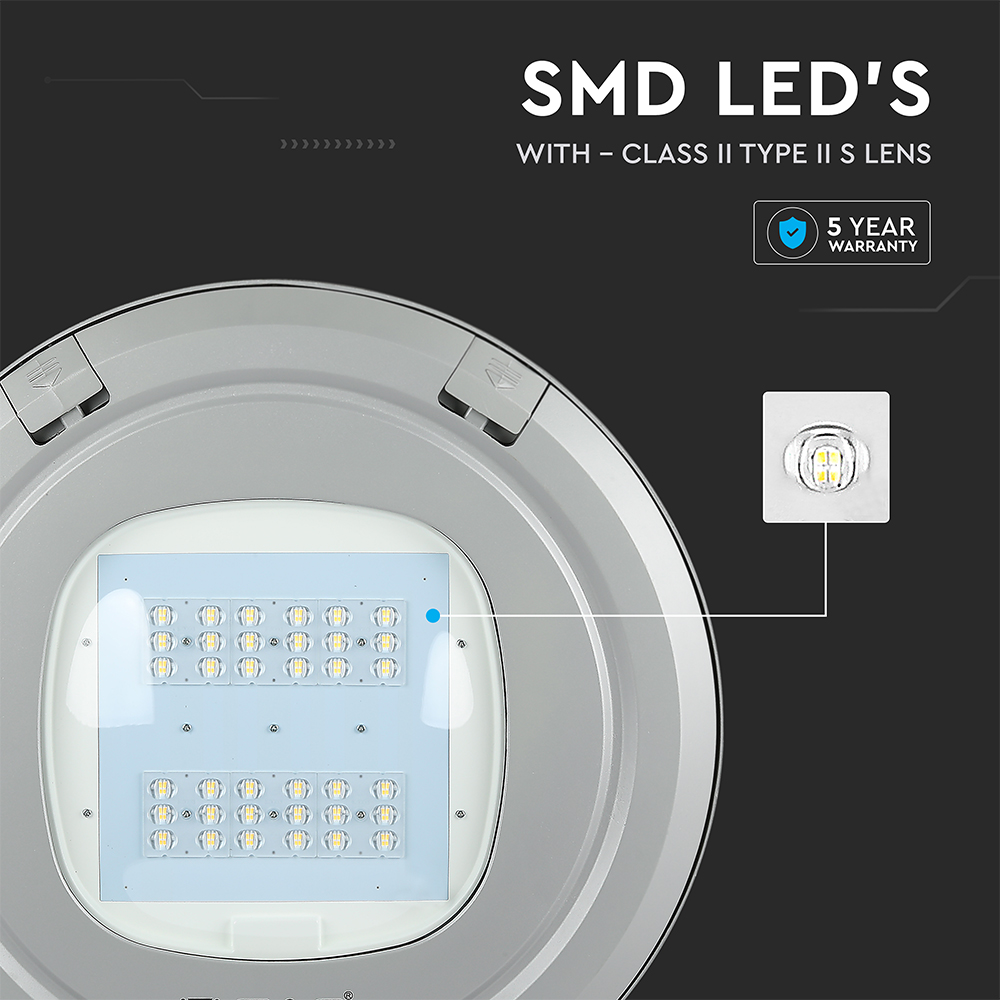 SMD LED'S
WITH – CLASS II TYPE II S LENS

5 YEAR
WARRANTY