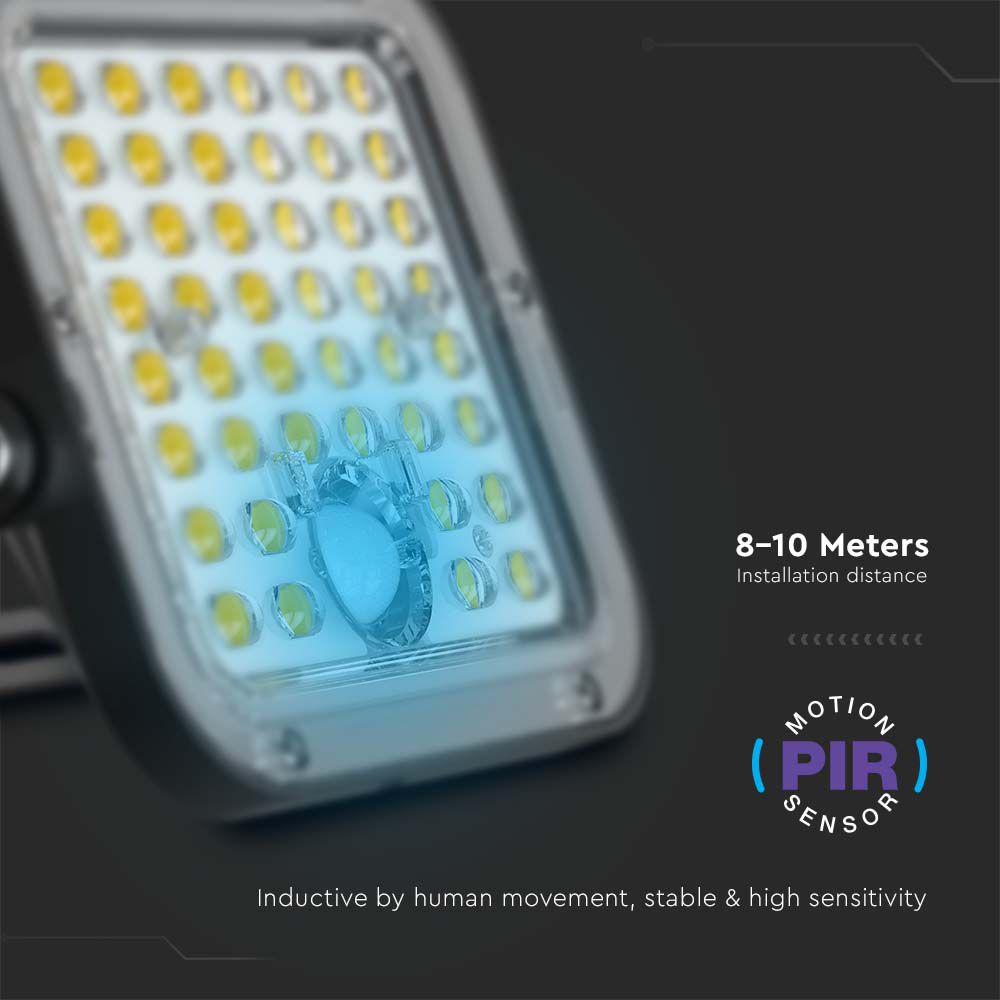 8–10 Meters
Installation distance

MOTION
PIR
SENSOR

Inductive by human movement, stable & high sensitivity