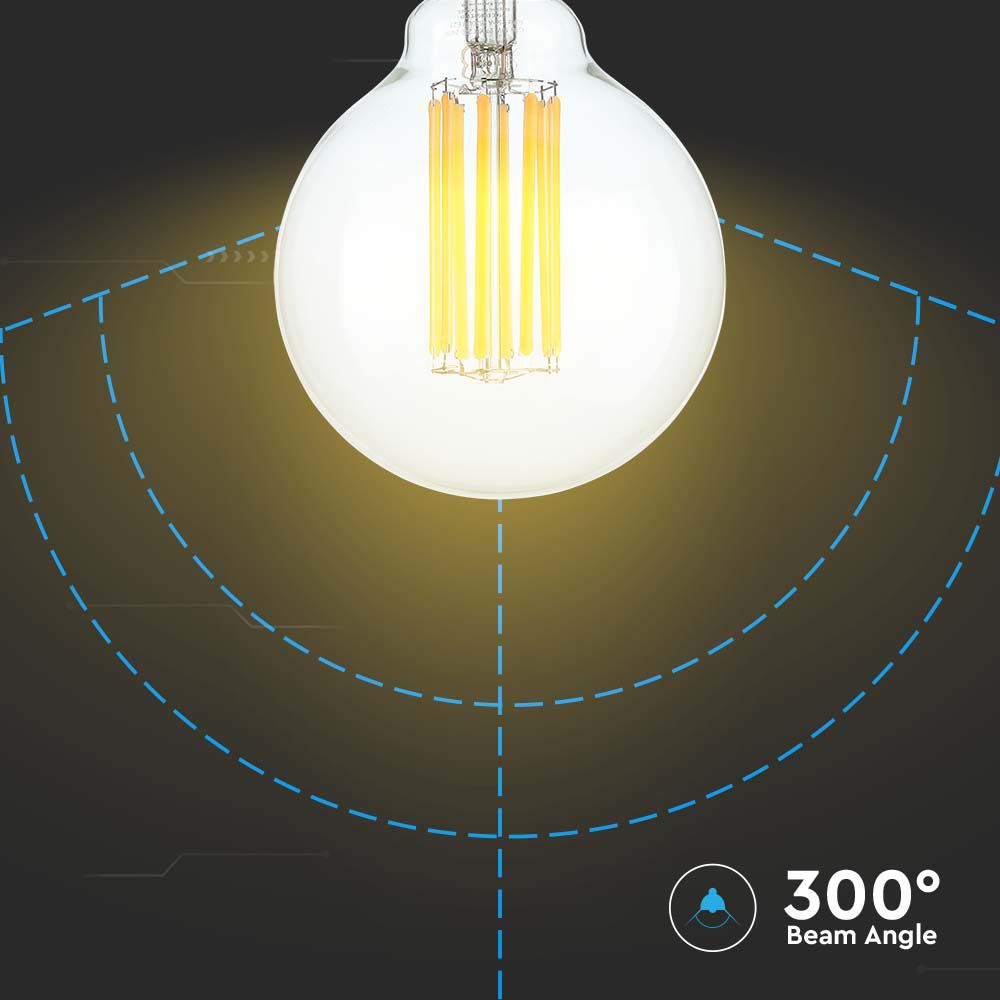 300°
Beam Angle