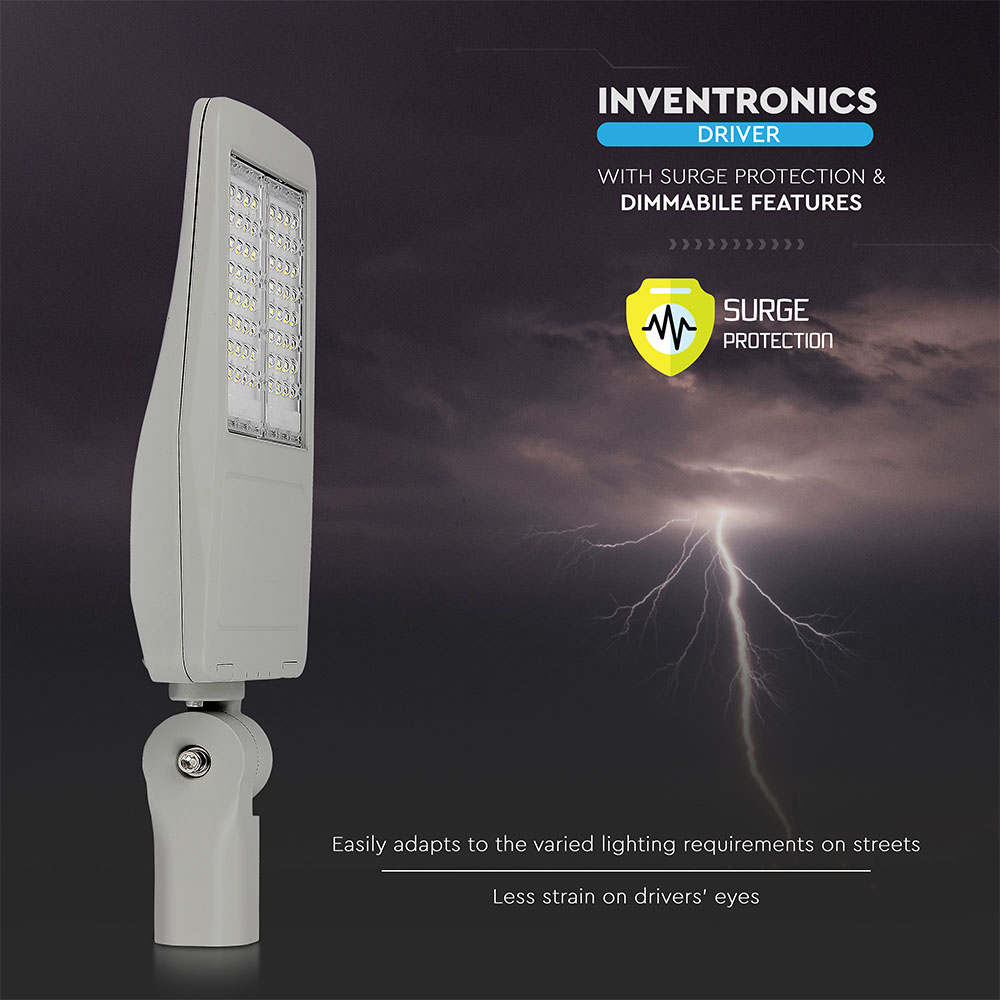 INVENTRONICS
DRIVER

WITH SURGE PROTECTION &
DIMMABILE FEATURES

SURGE
PROTECTION

Easily adapts to the varied lighting requirements on streets

Less strain on drivers' eyes