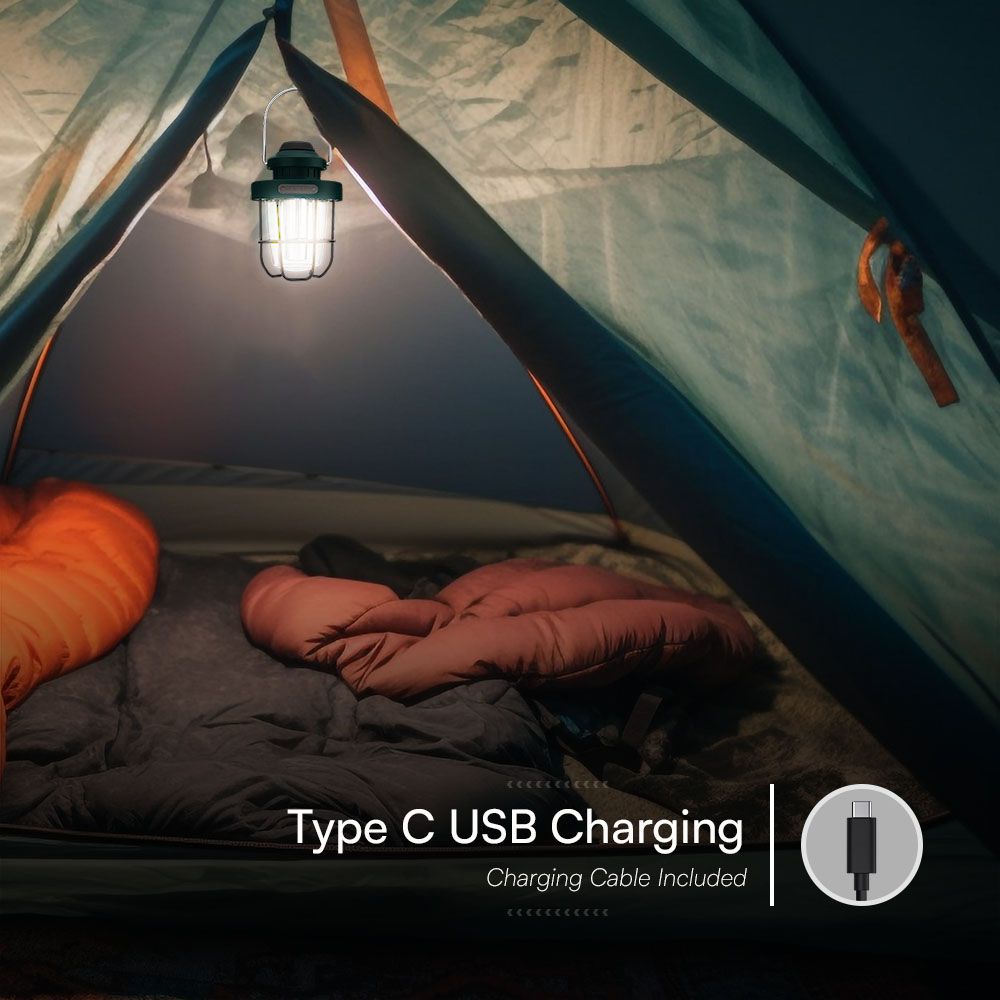 Type C USB Charging

Charging Cable Included