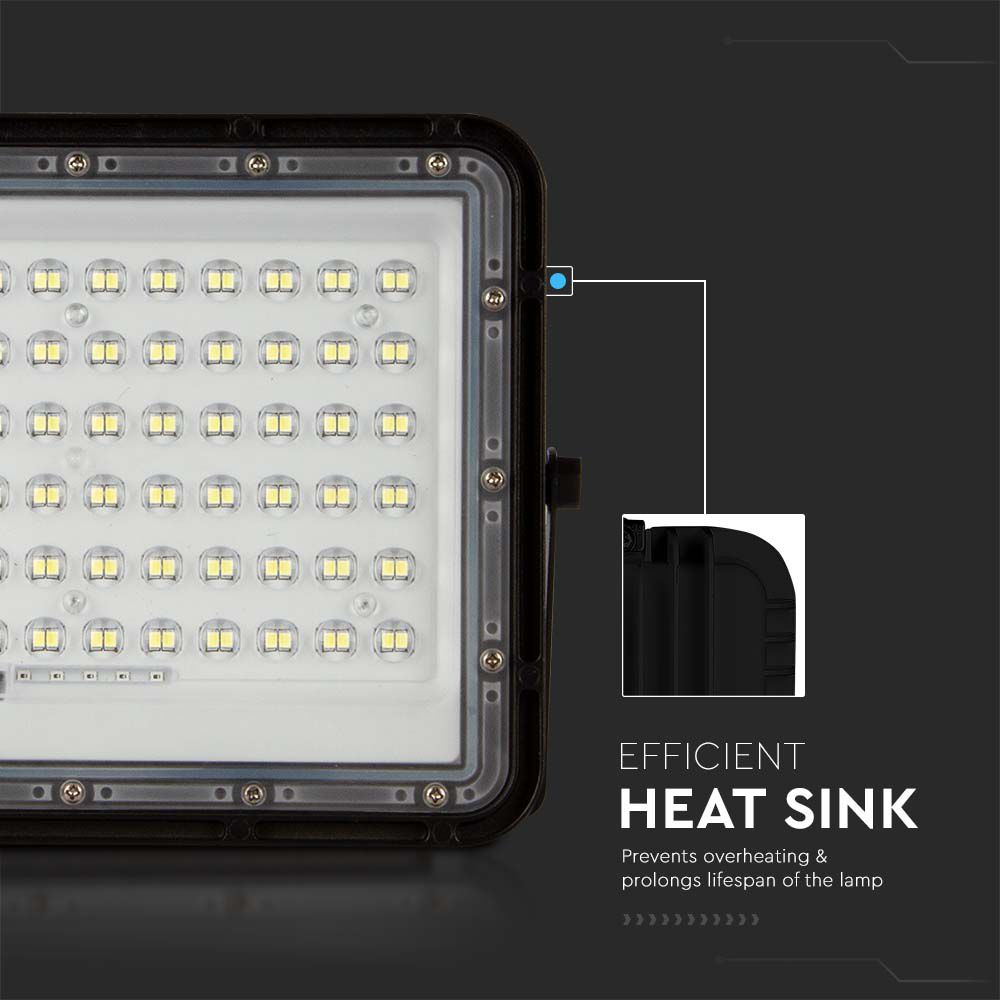 EFFICIENT
HEAT SINK

Prevents overheating & prolongs lifespan of the lamp