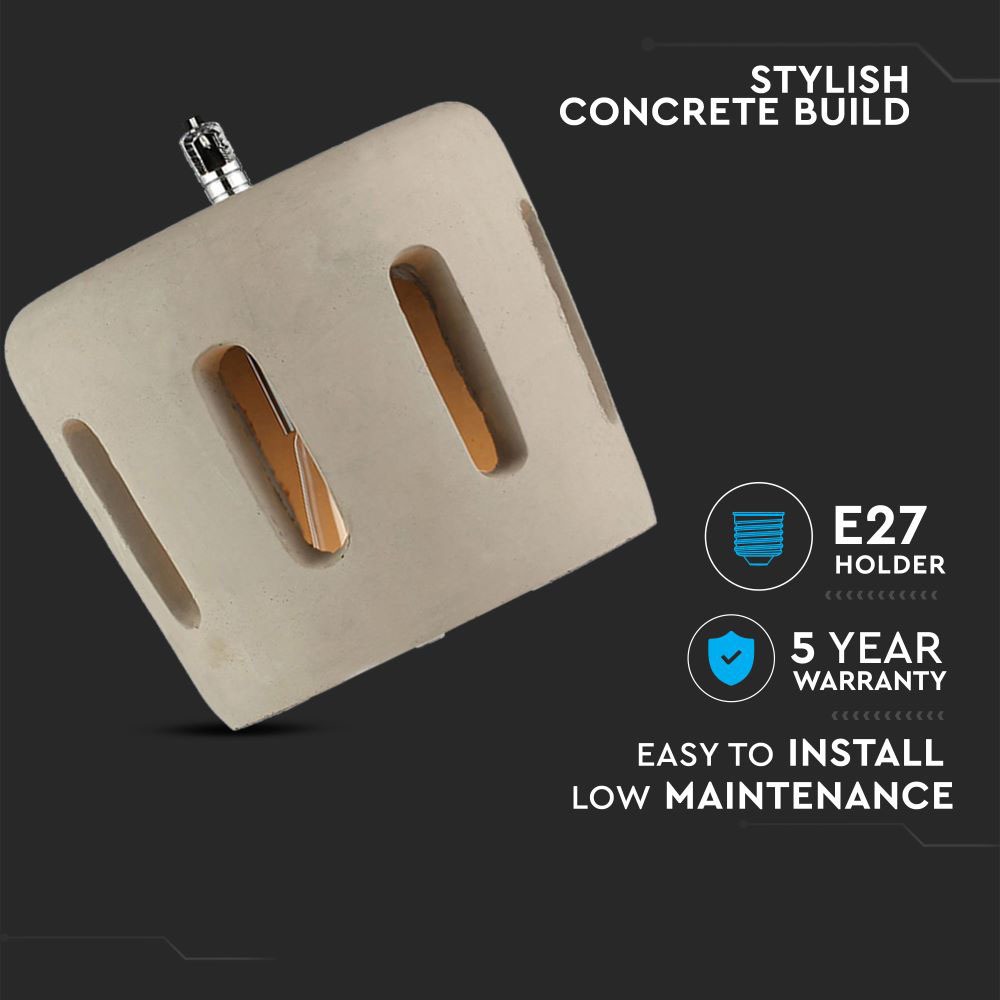 STYLISH
CONCRETE BUILD

E27
HOLDER

5 YEAR
WARRANTY

EASY TO INSTALL
LOW MAINTENANCE