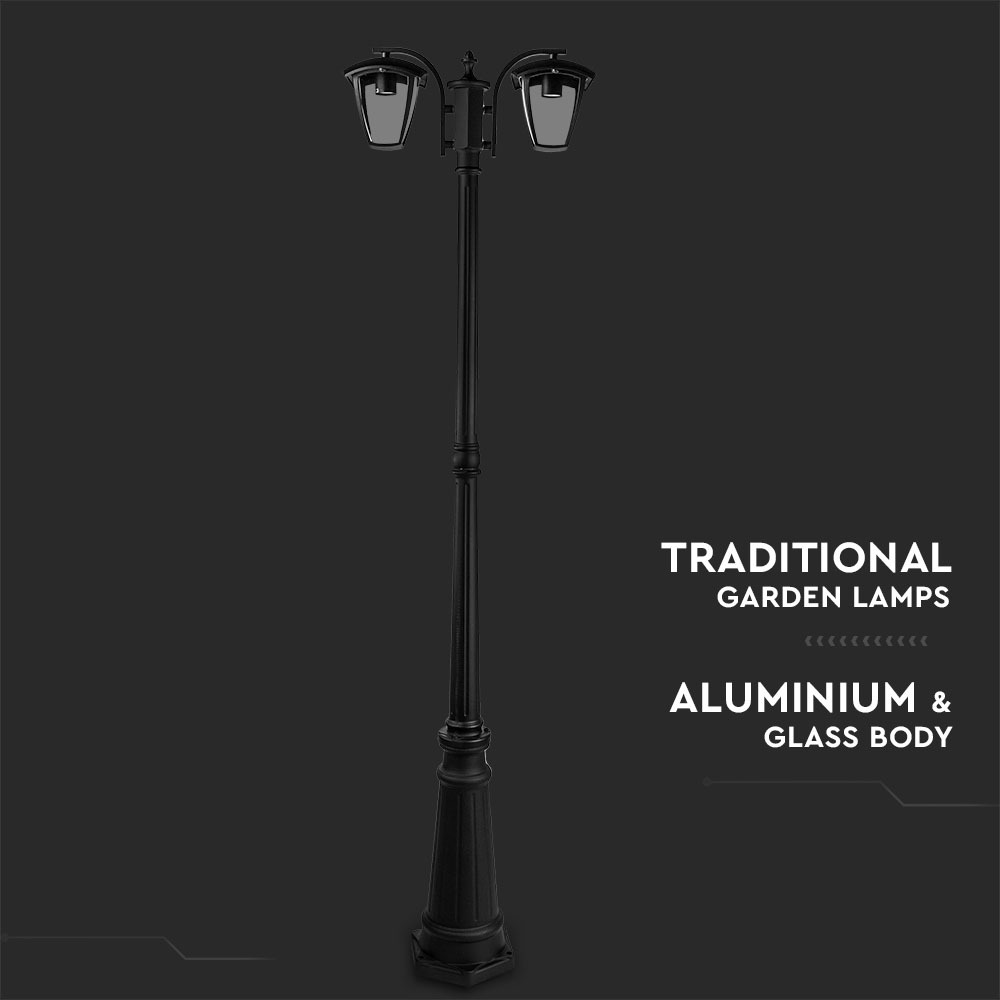 TRADITIONAL
GARDEN LAMPS

ALUMINIUM &
GLASS BODY