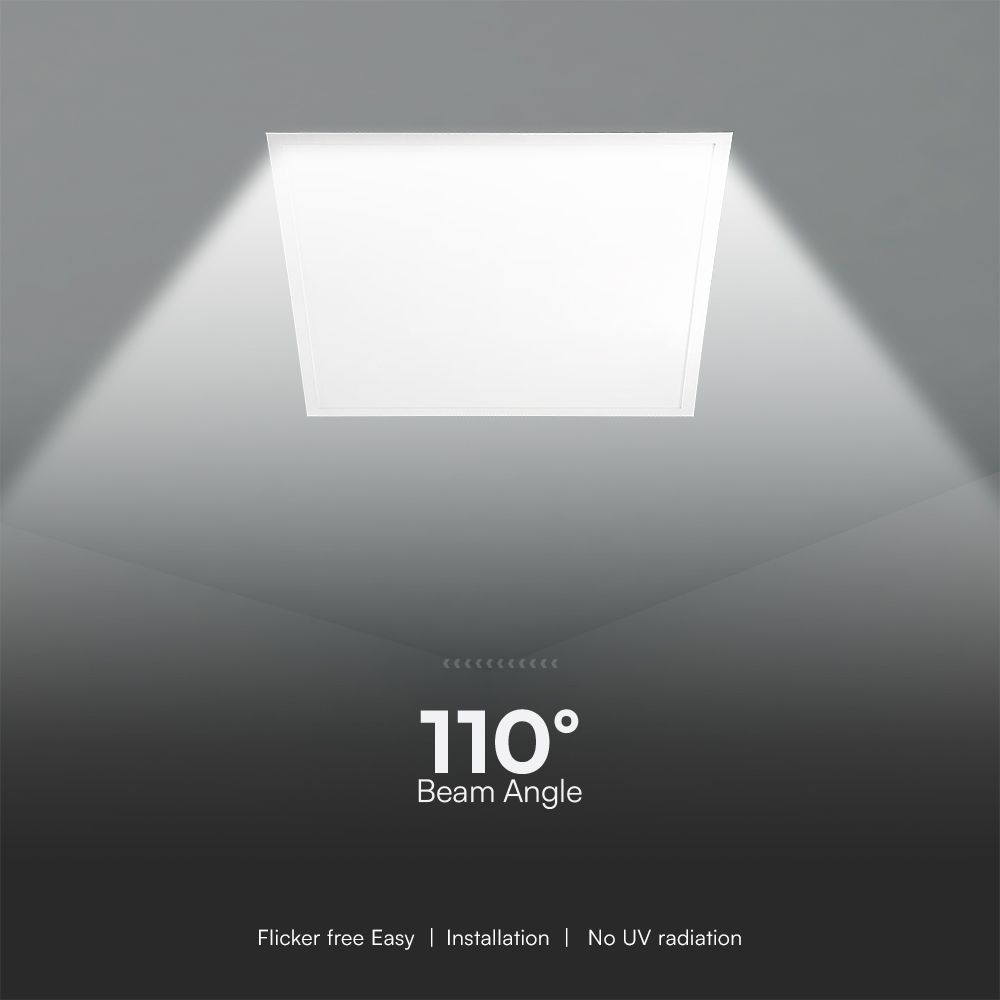 110°
Beam Angle

Flicker free Easy | Installation | No UV radiation